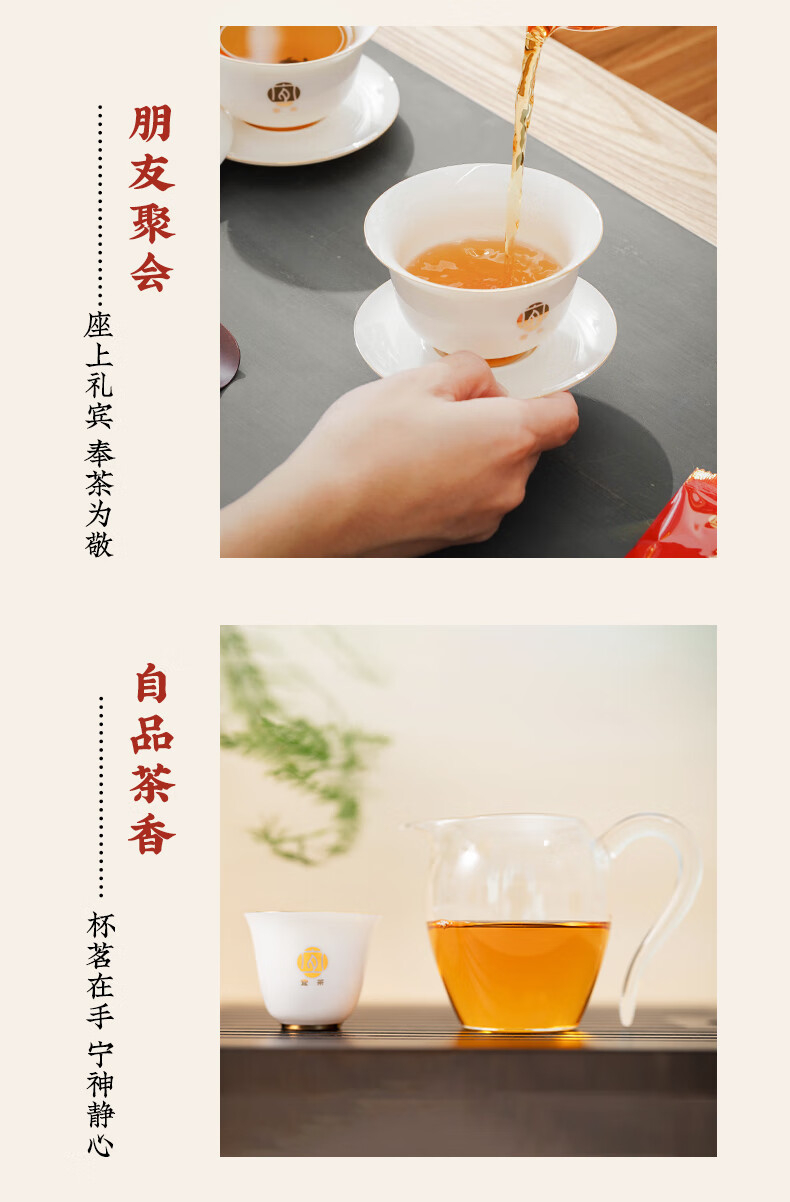 朋友聚会

座上礼宾 奉茶为敬

自品茶香

杯茗在手 宁神静心