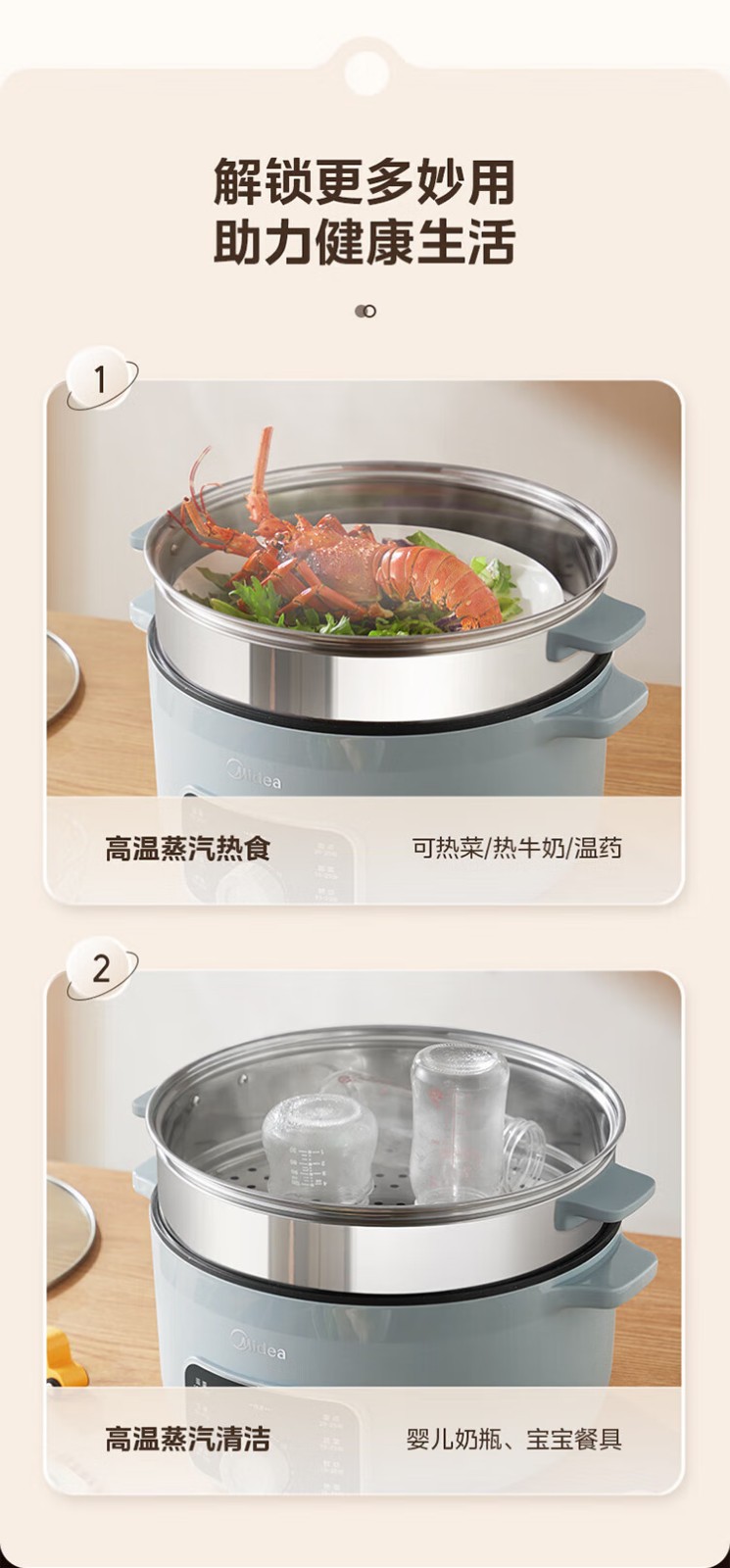 解锁更多妙用
助力健康生活

1

Midea

高温蒸汽热食

可热菜/热牛奶/温药

2

Midea

高温蒸汽清洁

婴儿奶瓶、宝宝餐具