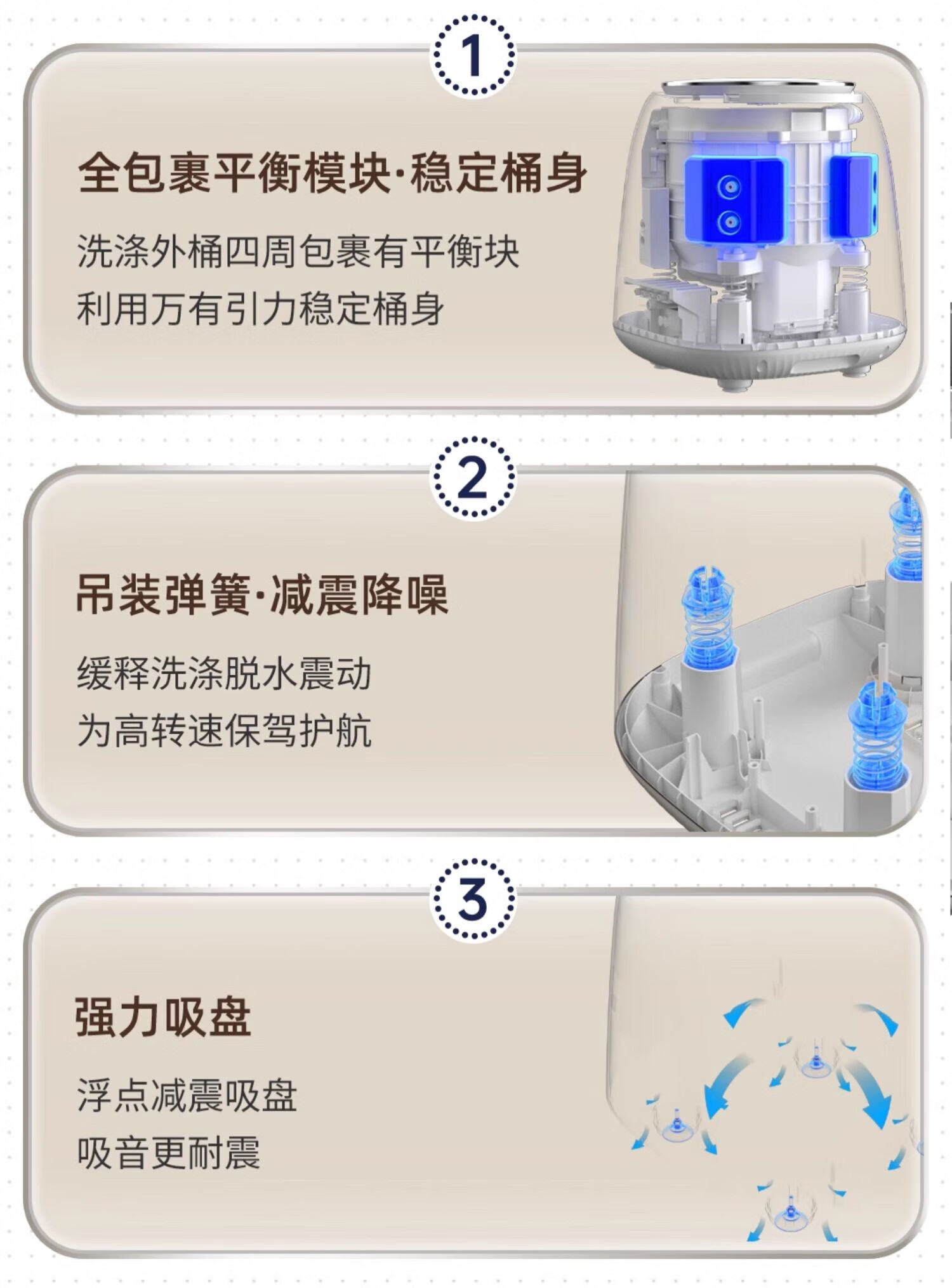 1

全包裹平衡模块·稳定桶身

洗涤外桶四周包裹有平衡块
利用万有引力稳定桶身

2

吊装弹簧·减震降噪

缓释洗涤脱水震动
为高转速保驾护航

3

强力吸盘

浮点减震吸盘
吸音更耐震