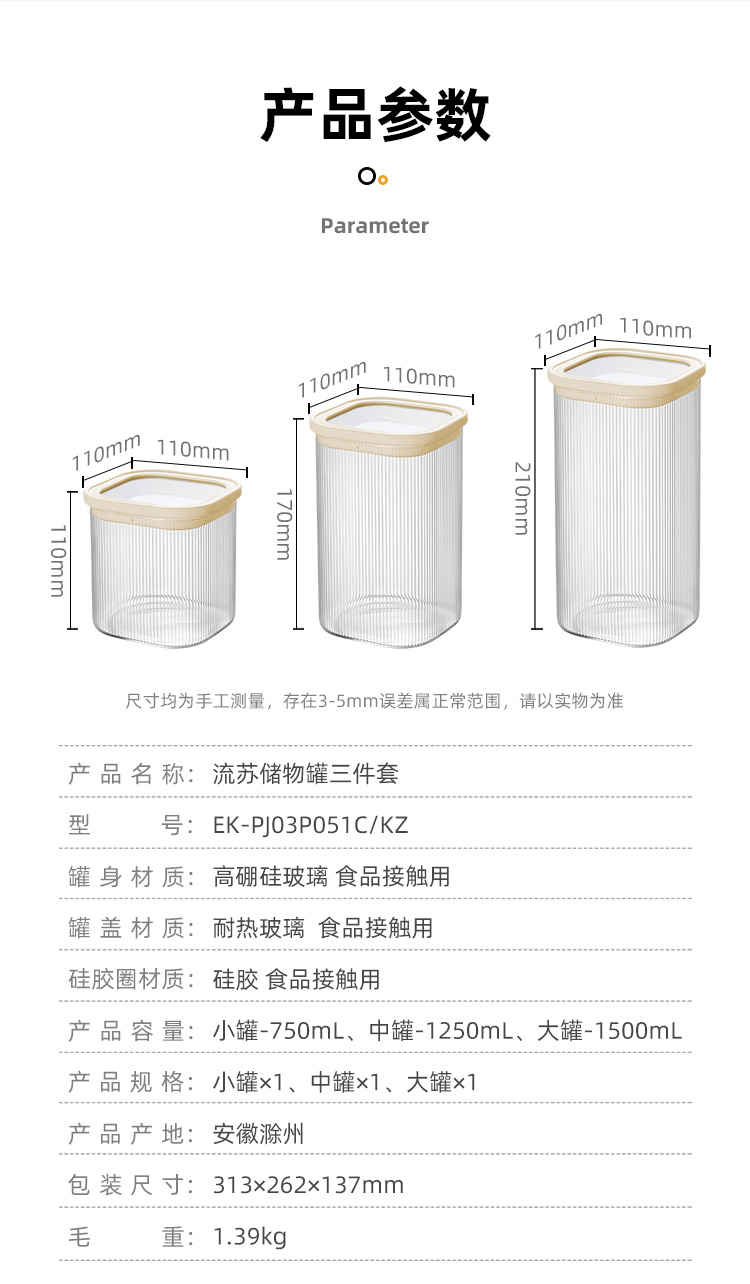 产品参数

Parameter

110mm 110mm
110mm

110mm 110mm
170mm

110mm 110mm
210mm

尺寸均为手工测量，存在3-5mm误差属正常范围，请以实物为准

产品名称：流苏储物罐三件套

型号：EK-PJ03P051C/KZ

罐身材质：高硼硅玻璃 食品接触用

罐盖材质：耐热玻璃 食品接触用

硅胶圈材质：硅胶 食品接触用

产品容量：小罐-750mL、中罐-1250mL、大罐-1500mL

产品规格：小罐×1、中罐×1、大罐×1

产品产地：安徽滁州

包装尺寸：313×262×137mm

毛重：1.39kg