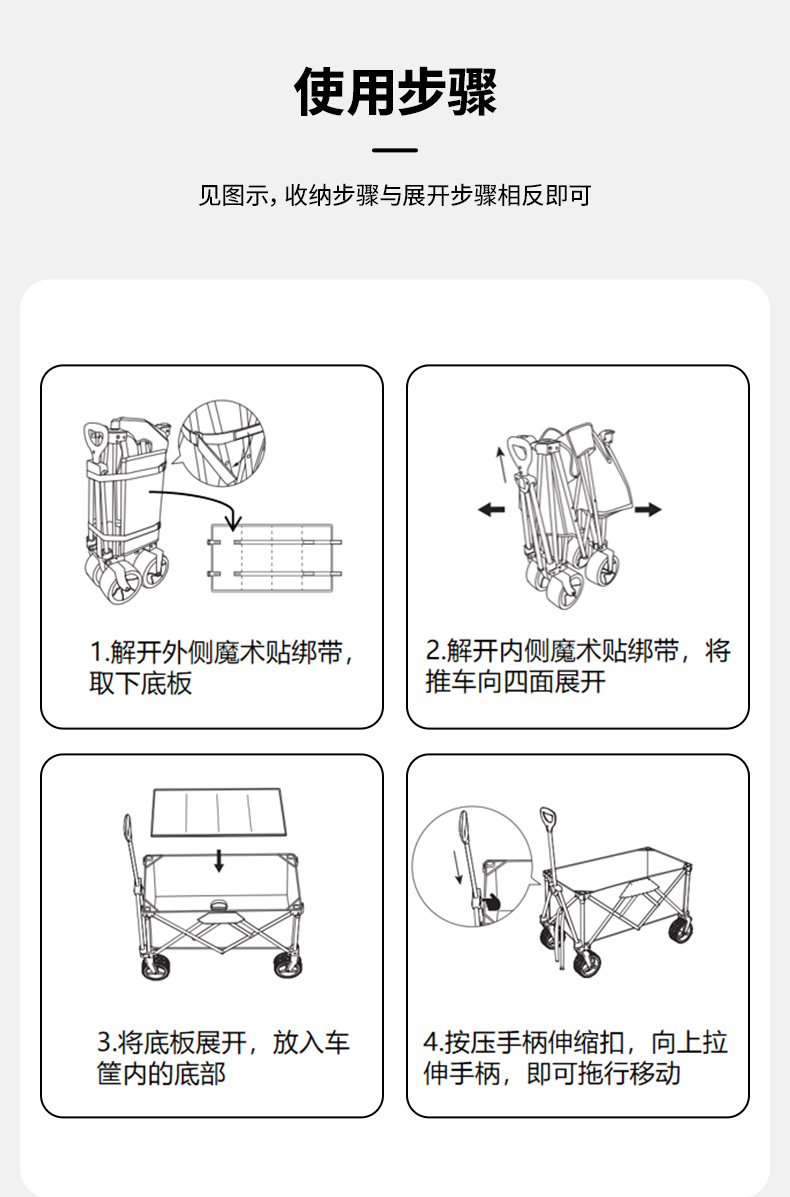 使用步骤

见图示，收纳步骤与展开步骤相反即可

1.解开外侧魔术贴绑带，取下底板

2.解开内侧魔术贴绑带，将推车向四面展开

3.将底板展开，放入车筐内的底部

4.按压手柄伸缩扣，向上拉伸手柄，即可拖行移动