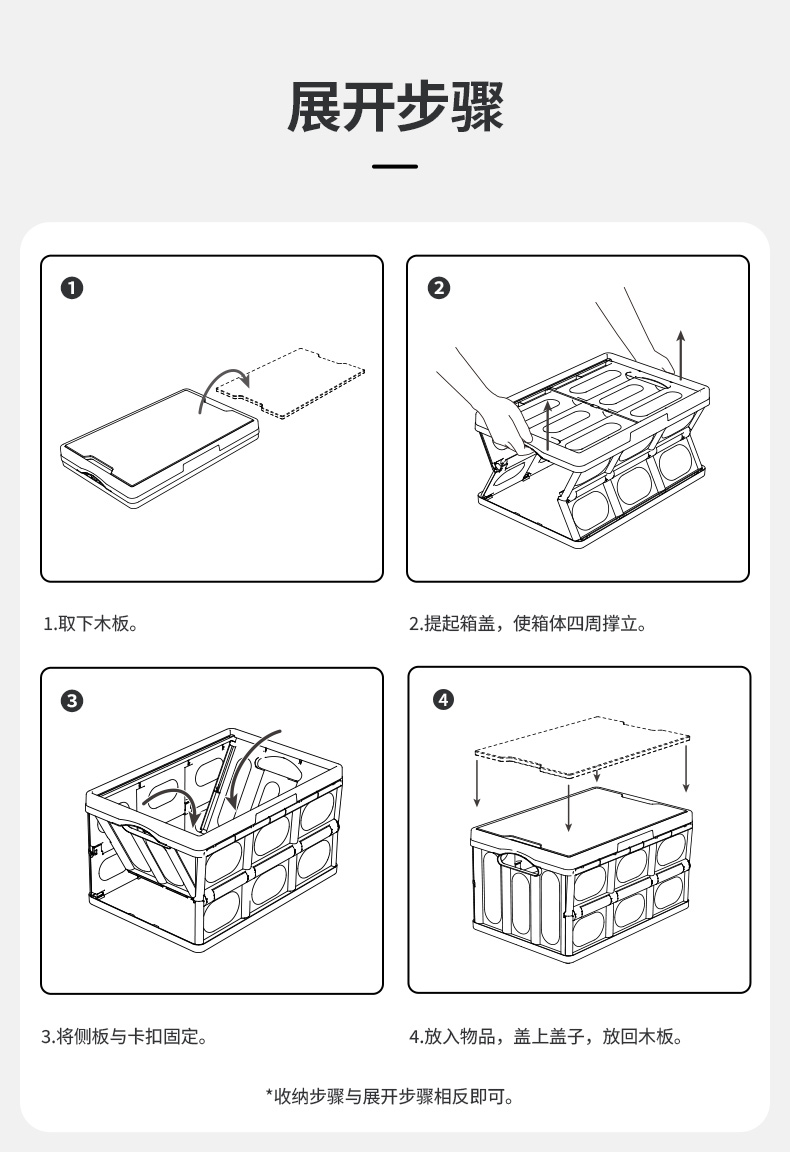 展开步骤

1

2

1.取下木板。

2.提起箱盖，使箱体四周撑立。

3

4

3.将侧板与卡扣固定。

4.放入物品，盖上盖子，放回木板。

*收纳步骤与展开步骤相反即可。