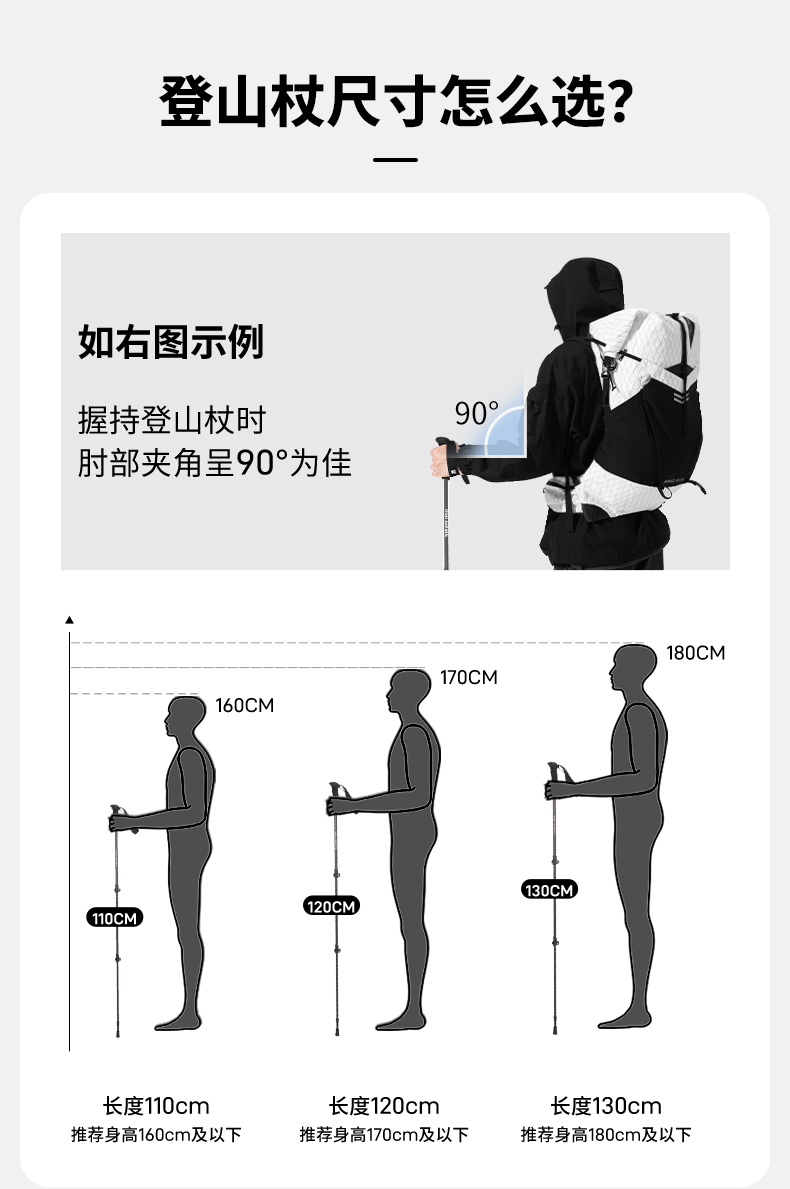 登山杖尺寸怎么选?

如右图示例

握持登山杖时
肘部夹角呈90°为佳

90°

160CM

170CM

180CM

110CM

120CM

130CM

长度110cm
推荐身高160cm及以下

长度120cm
推荐身高170cm及以下

长度130cm
推荐身高180cm及以下