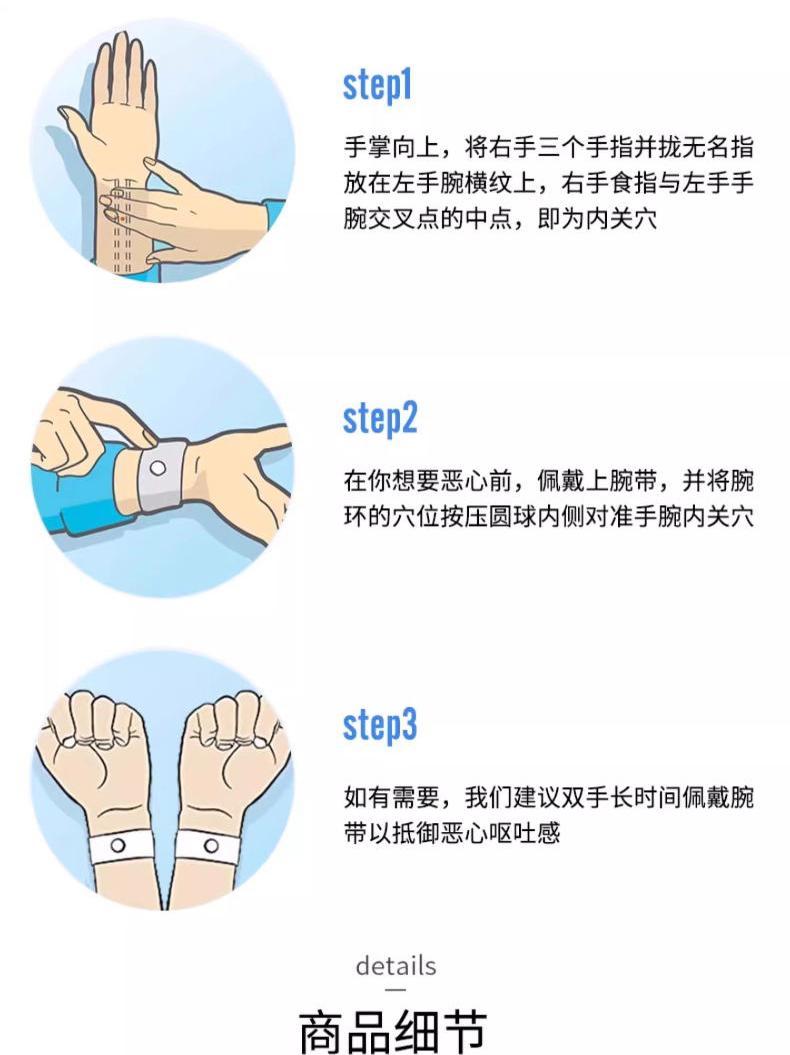 step1

手掌向上，将右手三个手指并拢无名指放在左手腕横纹上，右手食指与左手手腕交叉点的中点，即为内关穴

step2

在你想要恶心前，佩戴上腕带，并将腕环的穴位按压圆球内侧对准手腕内关穴

step3

如有需要，我们建议双手长时间佩戴腕带以抵御恶心呕吐感

details

商品细节