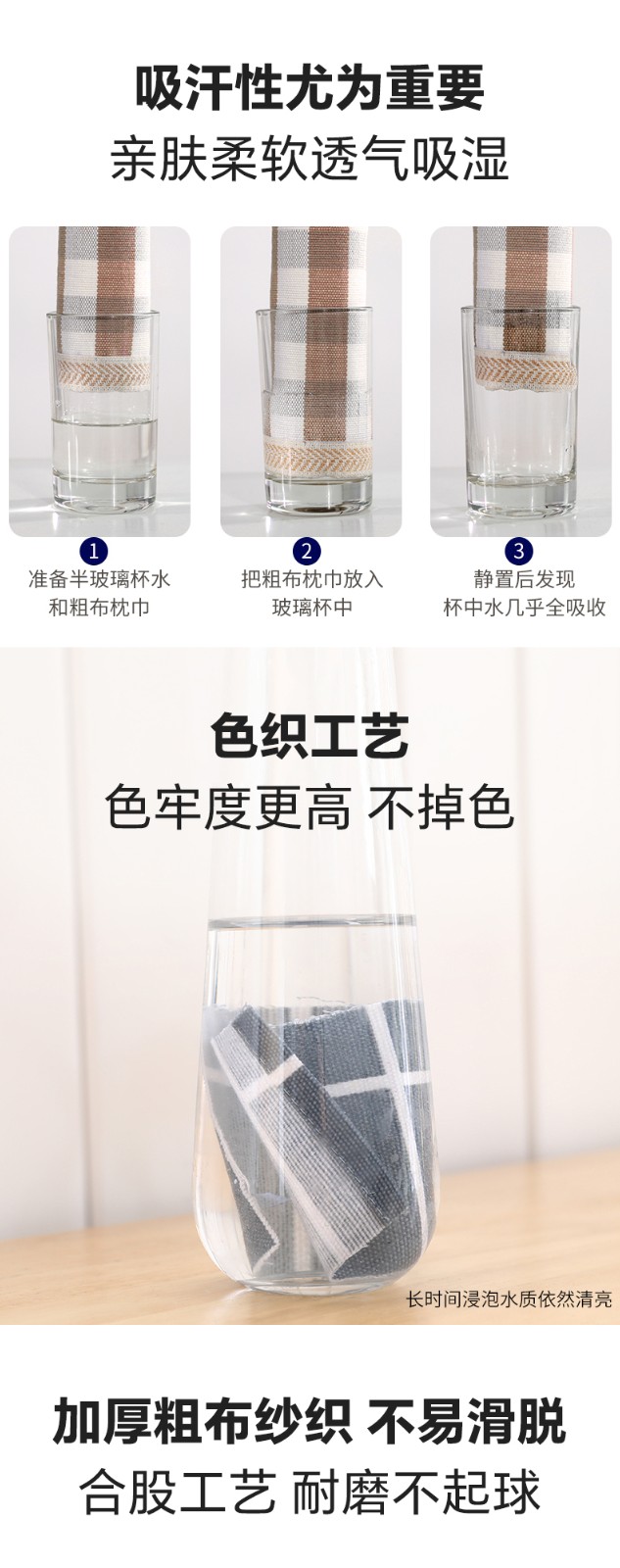 吸汗性尤为重要
亲肤柔软透气吸湿

1
准备半玻璃杯水和粗布枕巾

2
把粗布枕巾放入玻璃杯中

3
静置后发现杯中水几乎全吸收

色织工艺
色牢度更高 不掉色

长时间浸泡水质依然清亮

加厚粗布纱织 不易滑脱
合股工艺 耐磨不起球