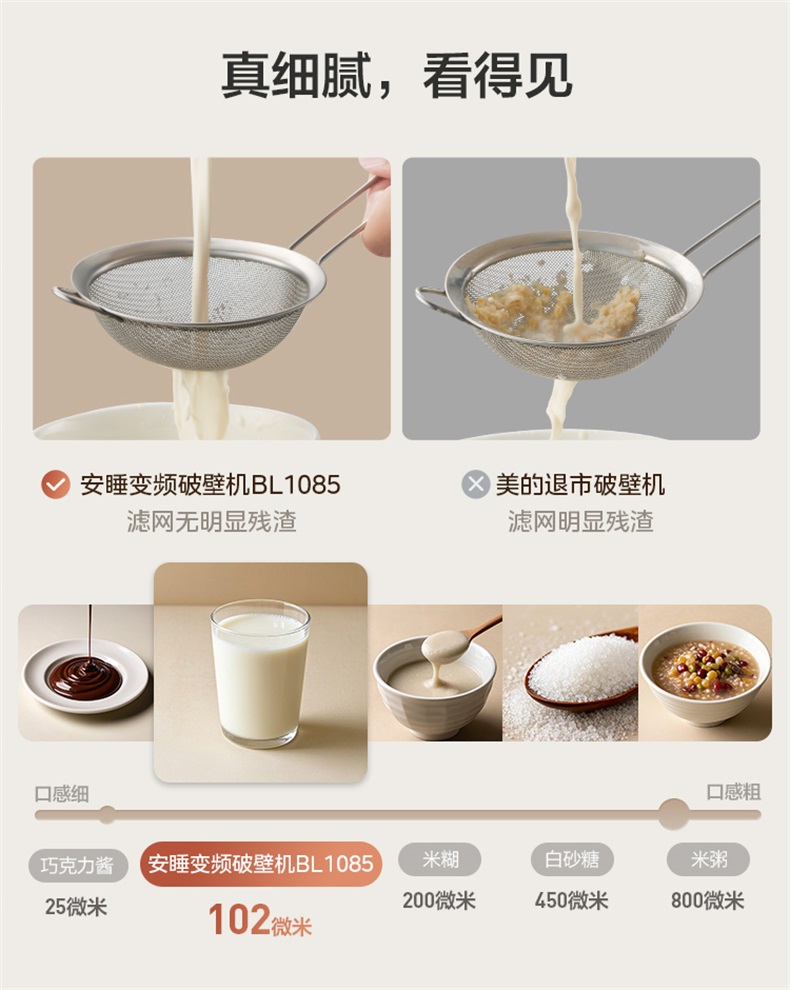 真细腻，看得见

安睡变频破壁机BL1085
滤网无明显残渣

美的退市破壁机
滤网明显残渣

口感细

口感粗

巧克力酱
25微米

安睡变频破壁机BL1085
102微米

米糊
200微米

白砂糖
450微米

米粥
800微米