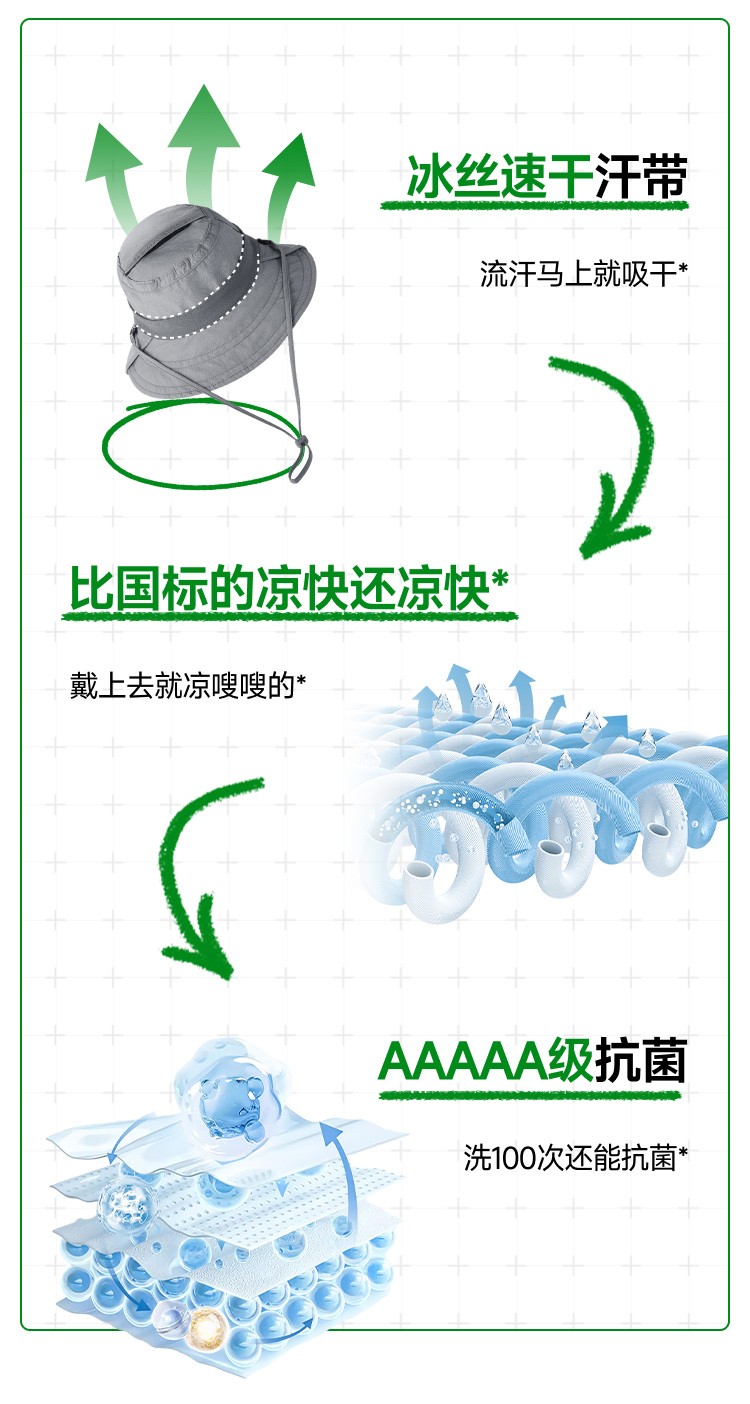 冰丝速干汗带

流汗马上就吸干*

比国标的凉快还凉快*

戴上去就凉嗖嗖的*

AAAAA级抗菌

洗100次还能抗菌*