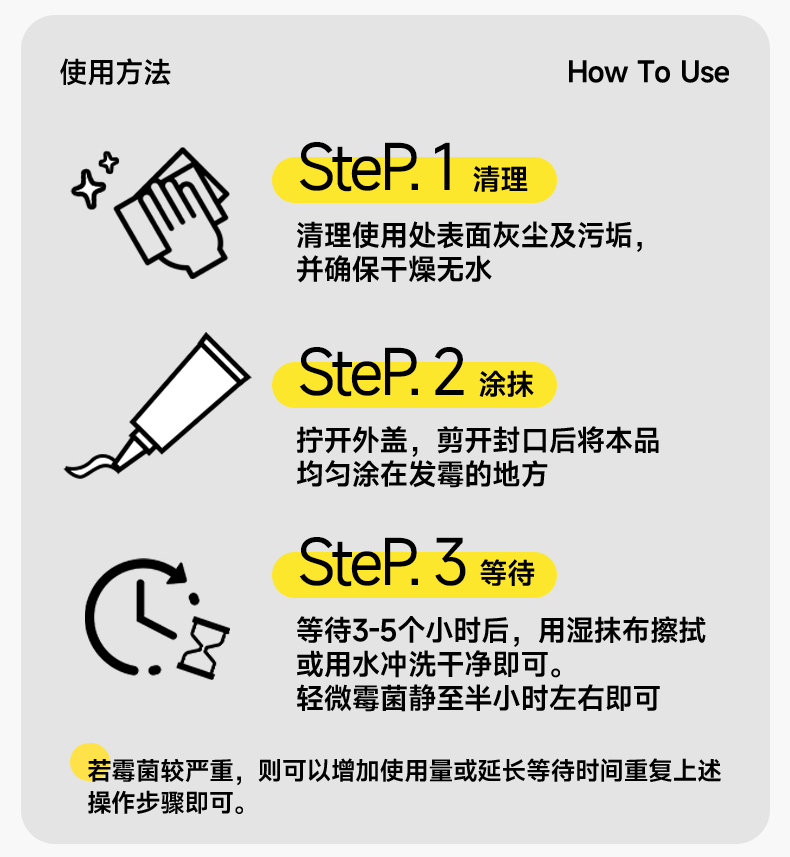 使用方法

How To Use

SteP. 1 清理

清理使用处表面灰尘及污垢，并确保干燥无水

SteP. 2 涂抹

拧开外盖，剪开封口后将本品均匀涂在发霉的地方

SteP. 3 等待

等待3-5个小时后，用湿抹布擦拭或用水冲洗干净即可。
轻微霉菌静至半小时左右即可

若霉菌较严重，则可以增加使用量或延长等待时间重复上述操作步骤即可。