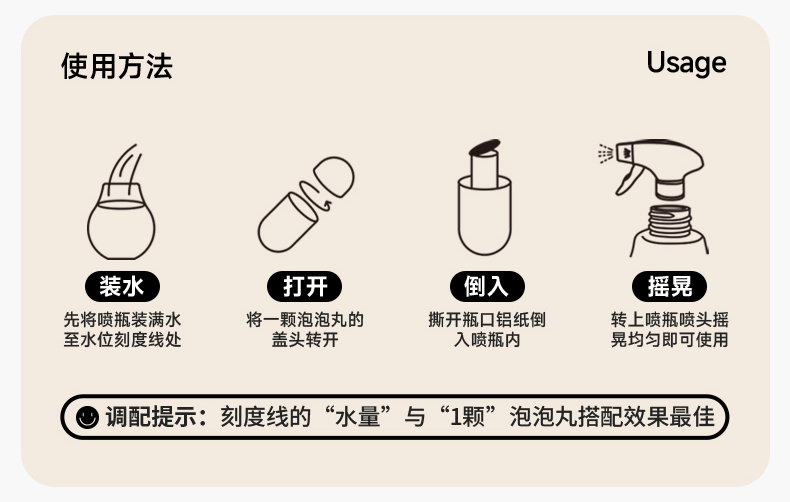 使用方法

Usage

装水
先将喷瓶装满水至水位刻度线处

打开
将一颗泡泡丸的盖头转开

倒入
撕开瓶口铝纸倒入喷瓶内

摇晃
转上喷瓶喷头摇晃均匀即可使用

调配提示：刻度线的“水量”与“1颗”泡泡丸搭配效果最佳