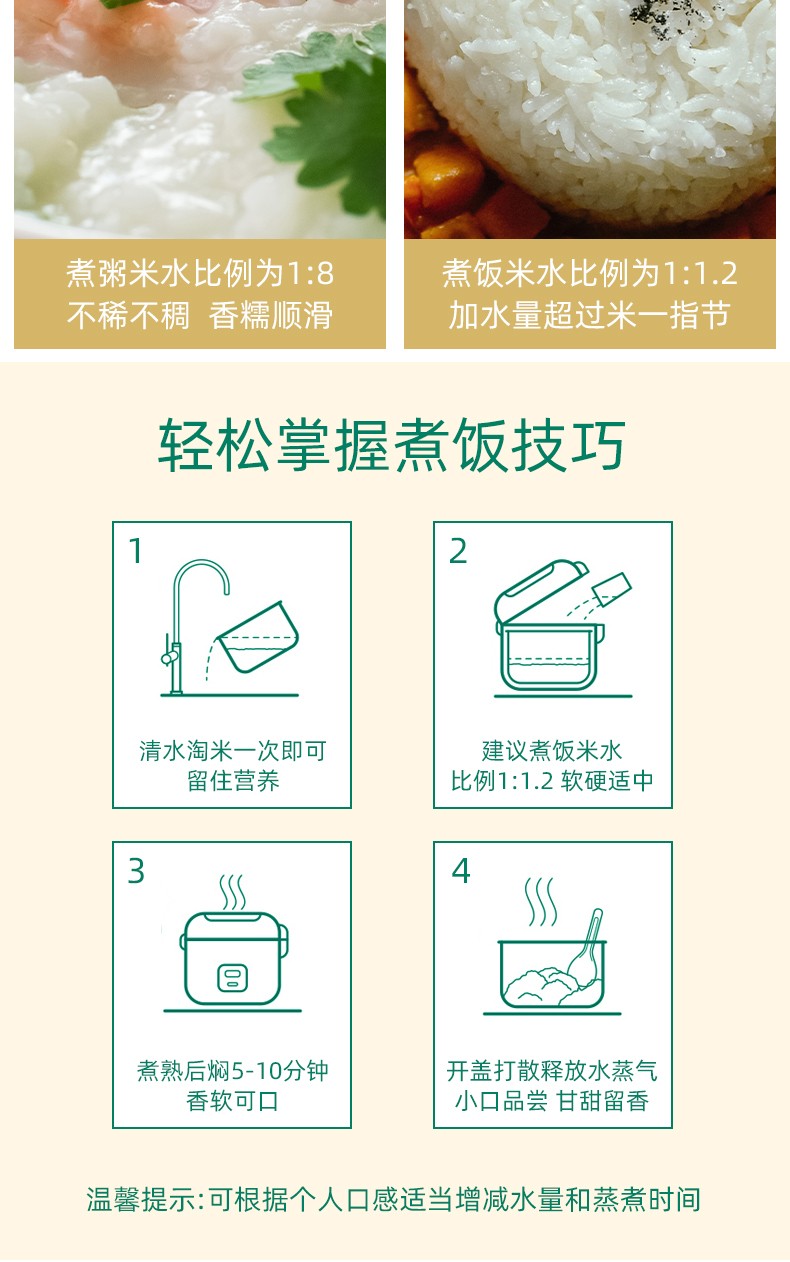 煮粥米水比例为1:8
不稀不稠 香糯顺滑

煮饭米水比例为1:1.2
加水量超过米一指节

轻松掌握煮饭技巧

1
清水淘米一次即可
留住营养

2
建议煮饭米水
比例1:1.2 软硬适中

3
煮熟后焖5-10分钟
香软可口

4
开盖打散释放水蒸气
小口品尝 甘甜留香

温馨提示:可根据个人口感适当增减水量和蒸煮时间