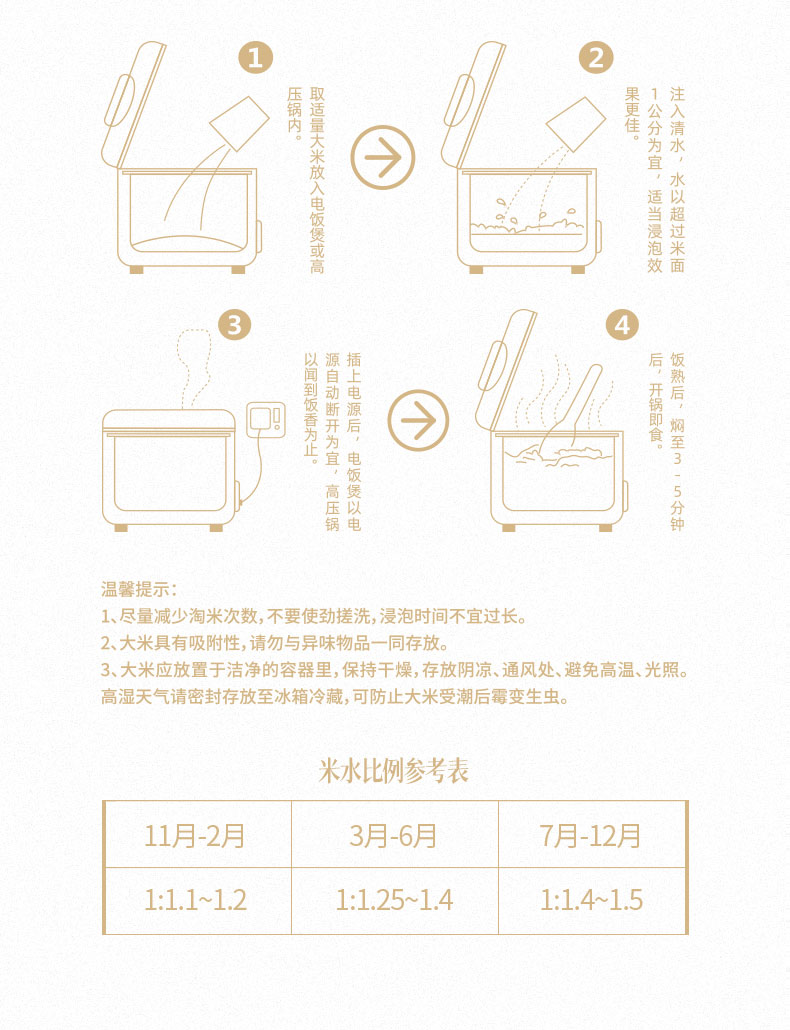 1

取适量大米放入电饭煲或高压锅内。

2

注入清水，水以超过米面1公分为宜，适当浸泡效果更佳。

3

插上电源后，电饭煲以电源自动断开为宜，高压锅以闻到饭香为止。

4

饭熟后，焖至3-5分钟后，开锅即食。

温馨提示：
1、尽量减少淘米次数，不要使劲搓洗，浸泡时间不宜过长。
2、大米具有吸附性，请勿与异味物品一同存放。
3、大米应放置于洁净的容器里，保持干燥，存放阴凉、通风处、避免高温、光照。高湿天气请密封存放至冰箱冷藏，可防止大米受潮后霉变生虫。

米水比例参考表

| 11月-2月 | 3月-6月 | 7月-12月 |
|---|---|---|
| 1:1.1~1.2 | 1:1.25~1.4 | 1:1.4~1.5 |