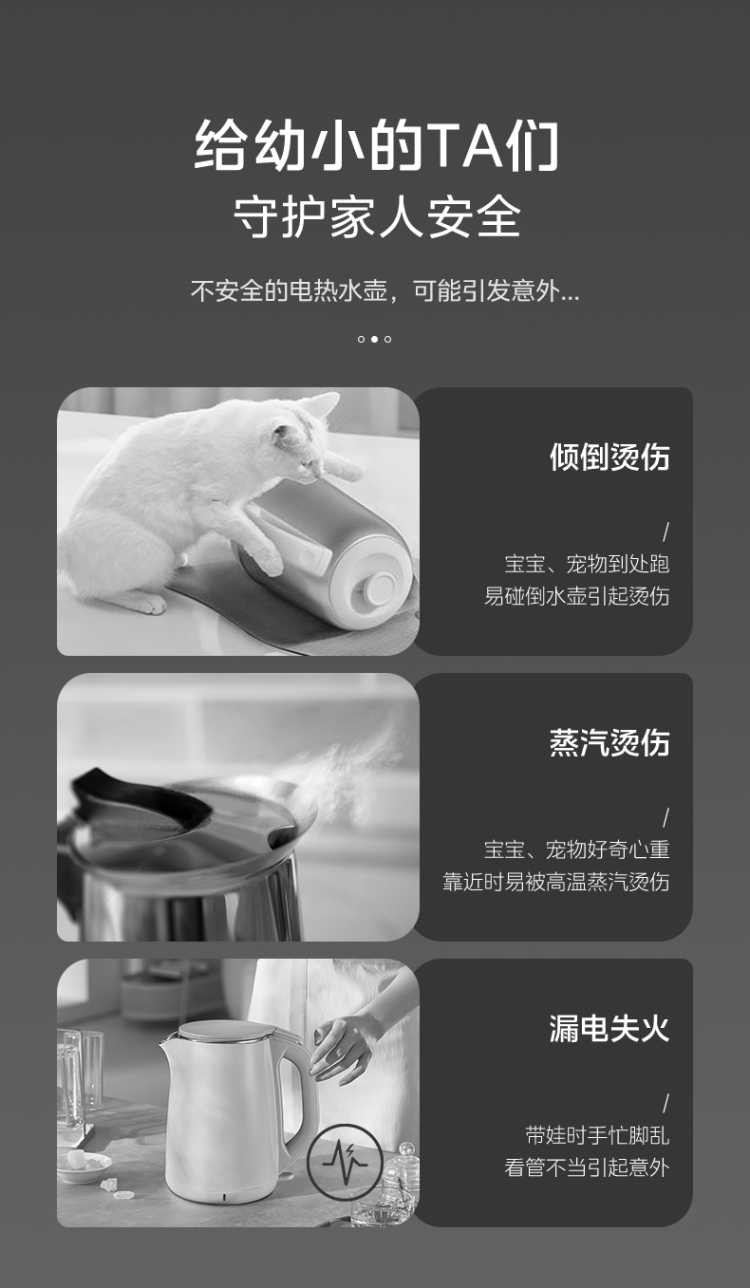 给幼小的TA们
守护家人安全

不安全的电热水壶，可能引发意外...

倾倒烫伤

/
宝宝、宠物到处跑
易碰倒水壶引起烫伤

蒸汽烫伤

/
宝宝、宠物好奇心重
靠近时易被高温蒸汽烫伤

漏电失火

/
带娃时手忙脚乱
看管不当引起意外