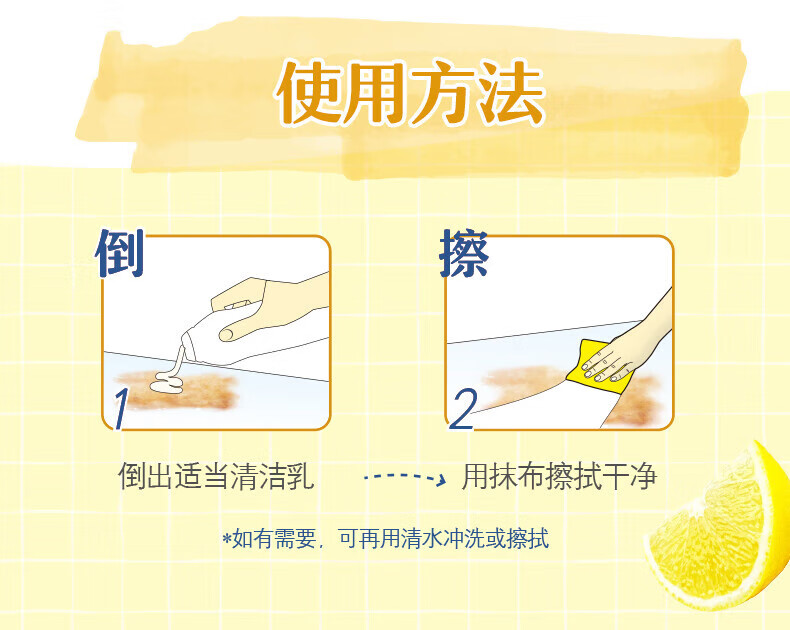 使用方法

倒
1
倒出适当清洁乳

擦
2
用抹布擦拭干净

*如有需要，可再用清水冲洗或擦拭