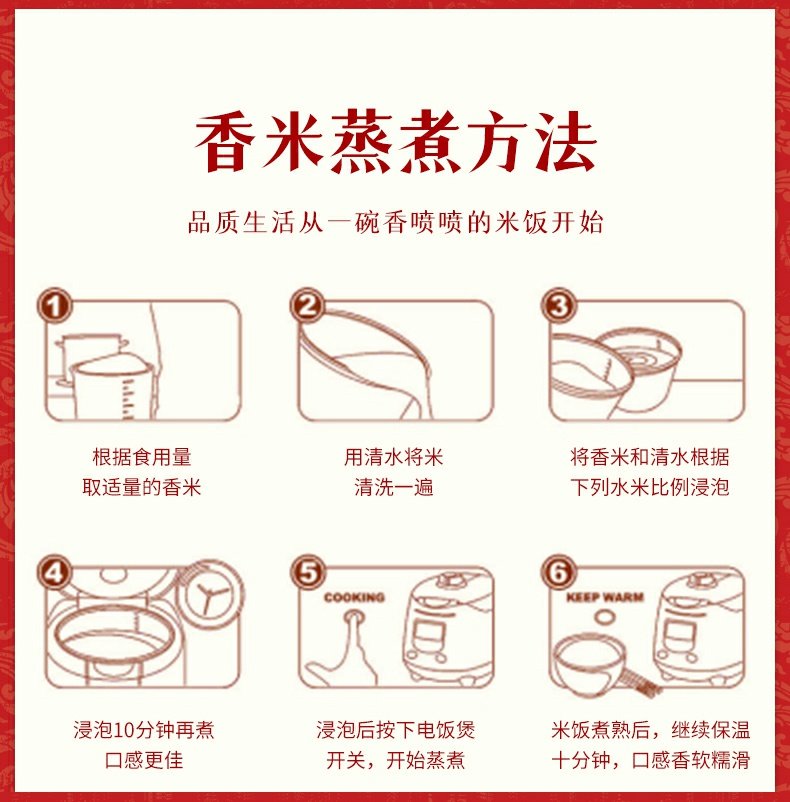 香米蒸煮方法

品质生活从一碗香喷喷的米饭开始

1

根据食用量
取适量的香米

2

用清水将米
清洗一遍

3

将香米和清水根据
下列水米比例浸泡

4

浸泡10分钟再煮
口感更佳

5

COOKING

浸泡后按下电饭煲
开关，开始蒸煮

6

KEEP WARM

米饭煮熟后，继续保温
十分钟，口感香软糯滑