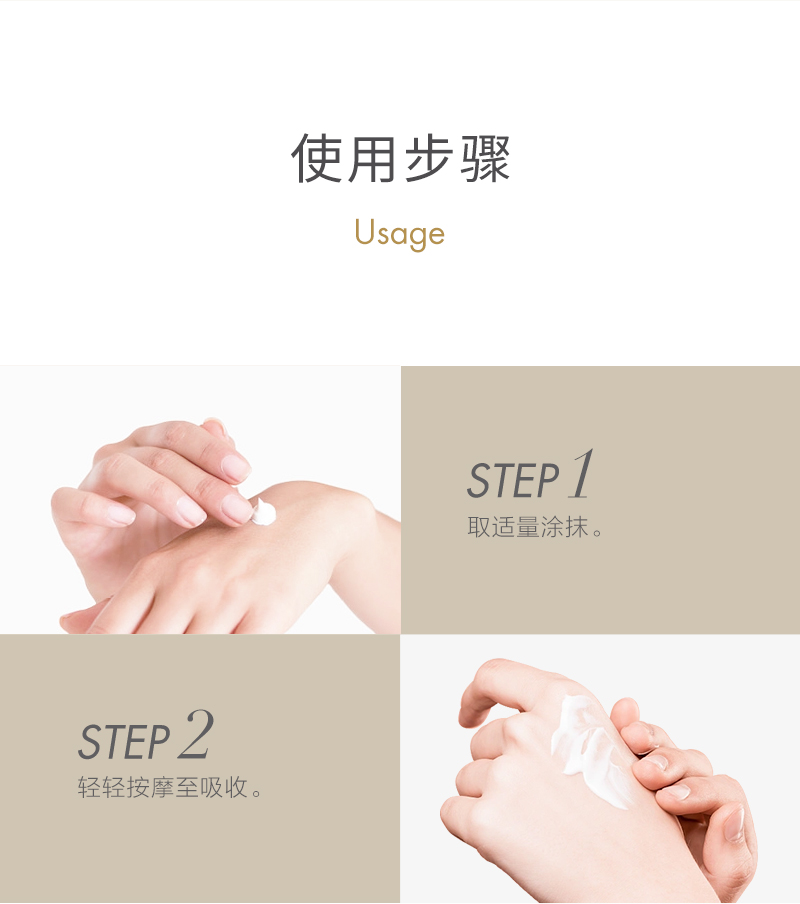 使用步骤

Usage

STEP 1
取适量涂抹。

STEP 2
轻轻按摩至吸收。