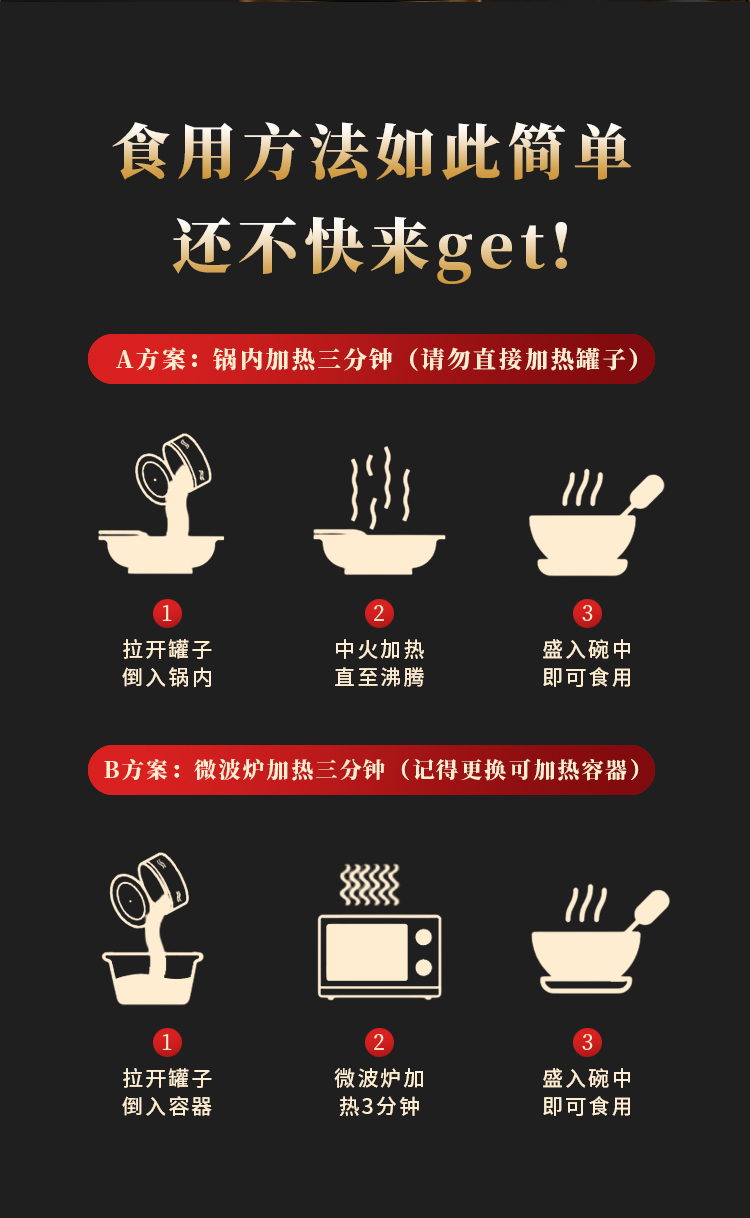 食用方法如此简单
还不快来get!

A方案：锅内加热三分钟（请勿直接加热罐子）

1
拉开罐子
倒入锅内

2
中火加热
直至沸腾

3
盛入碗中
即可食用

B方案：微波炉加热三分钟（记得更换可加热容器）

1
拉开罐子
倒入容器

2
微波炉加
热3分钟

3
盛入碗中
即可食用