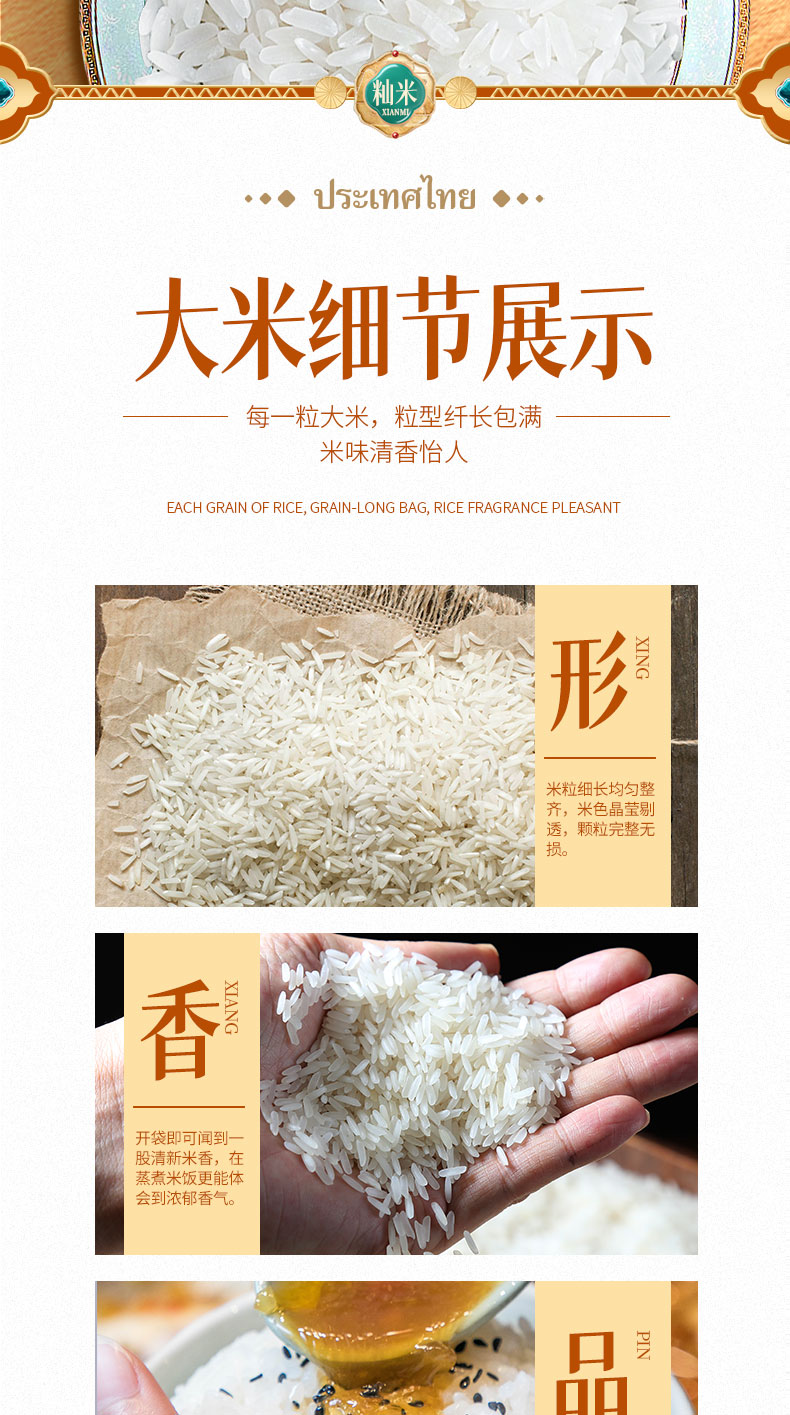 籼米
XIANMI

ประเทศไทย

大米细节展示

每一粒大米，粒型纤长包满
米味清香怡人

EACH GRAIN OF RICE, GRAIN-LONG BAG, RICE FRAGRANCE PLEASANT

形
XING

米粒细长均匀整齐，米色晶莹剔透，颗粒完整无损。

香
XIANG

开袋即可闻到一股清新米香，在蒸煮米饭更能体会到浓郁香气。

品
PIN