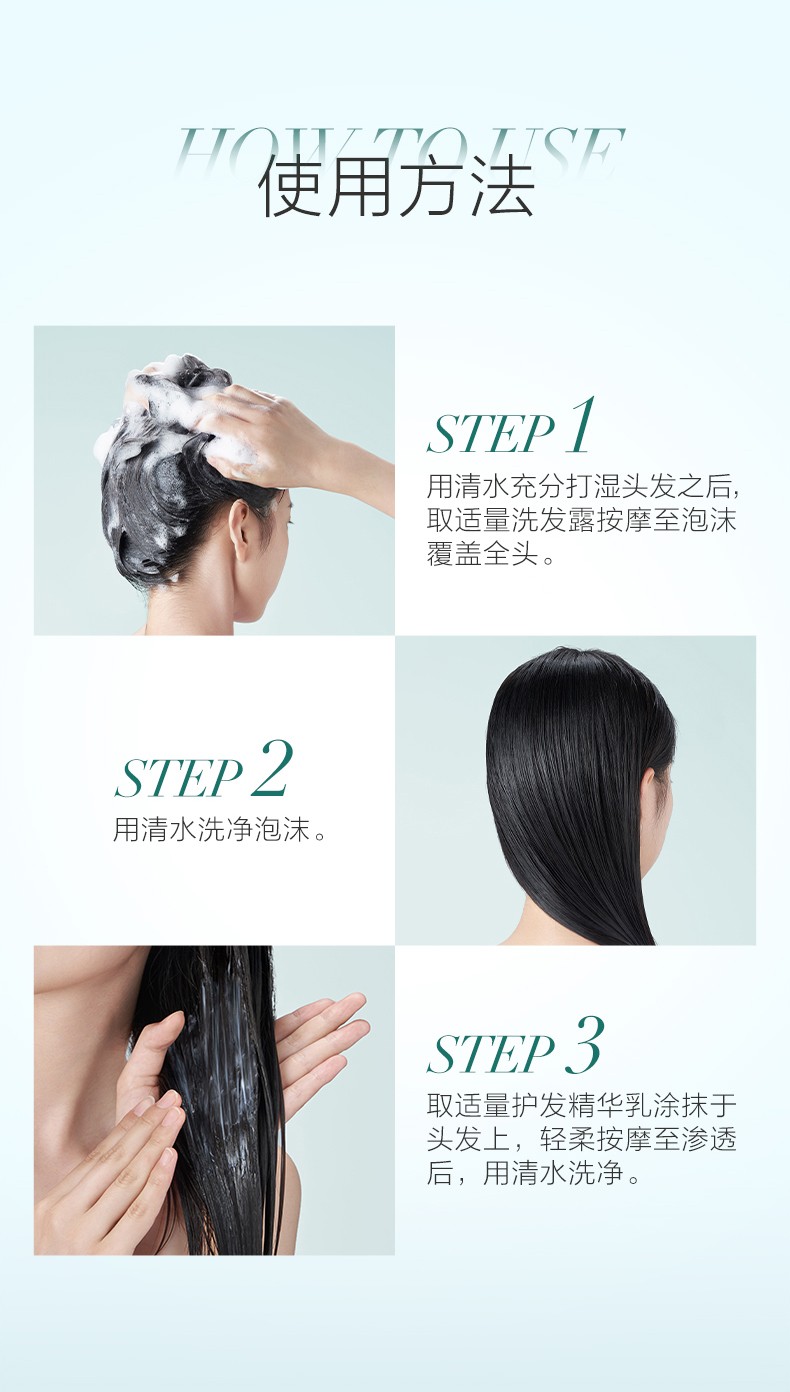 HOW TO USE
使用方法

STEP 1
用清水充分打湿头发之后，取适量洗发露按摩至泡沫覆盖全头。

STEP 2
用清水洗净泡沫。

STEP 3
取适量护发精华乳涂抹于头发上，轻柔按摩至渗透后，用清水洗净。