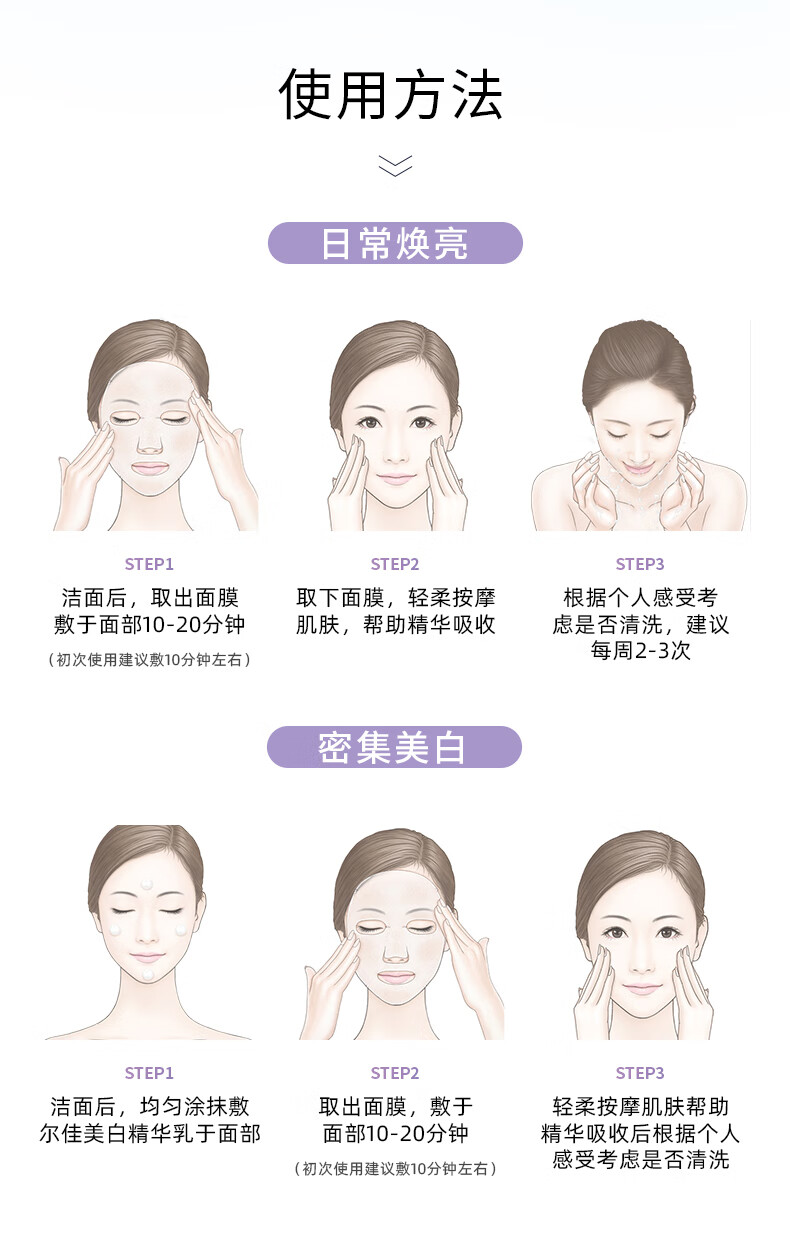 使用方法

日常焕亮

STEP1
洁面后，取出面膜敷于面部10-20分钟
（初次使用建议敷10分钟左右）

STEP2
取下面膜，轻柔按摩肌肤，帮助精华吸收

STEP3
根据个人感受考虑是否清洗，建议每周2-3次

密集美白

STEP1
洁面后，均匀涂抹敷尔佳美白精华乳于面部

STEP2
取出面膜，敷于面部10-20分钟
（初次使用建议敷10分钟左右）

STEP3
轻柔按摩肌肤帮助精华吸收后根据个人感受考虑是否清洗