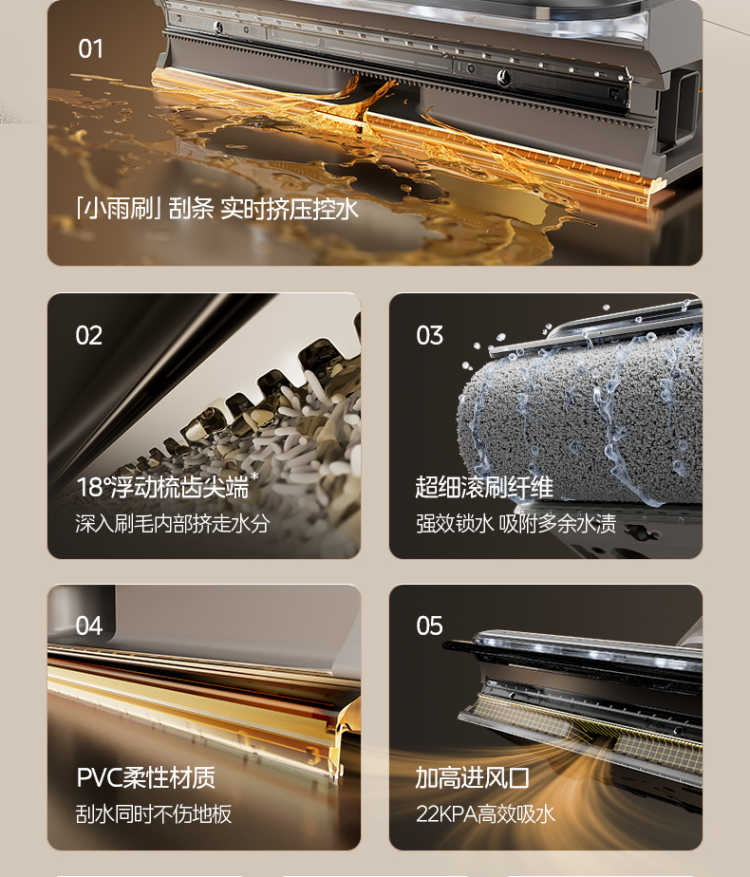 01

「小雨刷」刮条 实时挤压控水

02

18°浮动梳齿尖端*

深入刷毛内部挤走水分

03

超细滚刷纤维

强效锁水 吸附多余水渍

04

PVC柔性材质

刮水同时不伤地板

05

加高进风口

22KPA高效吸水