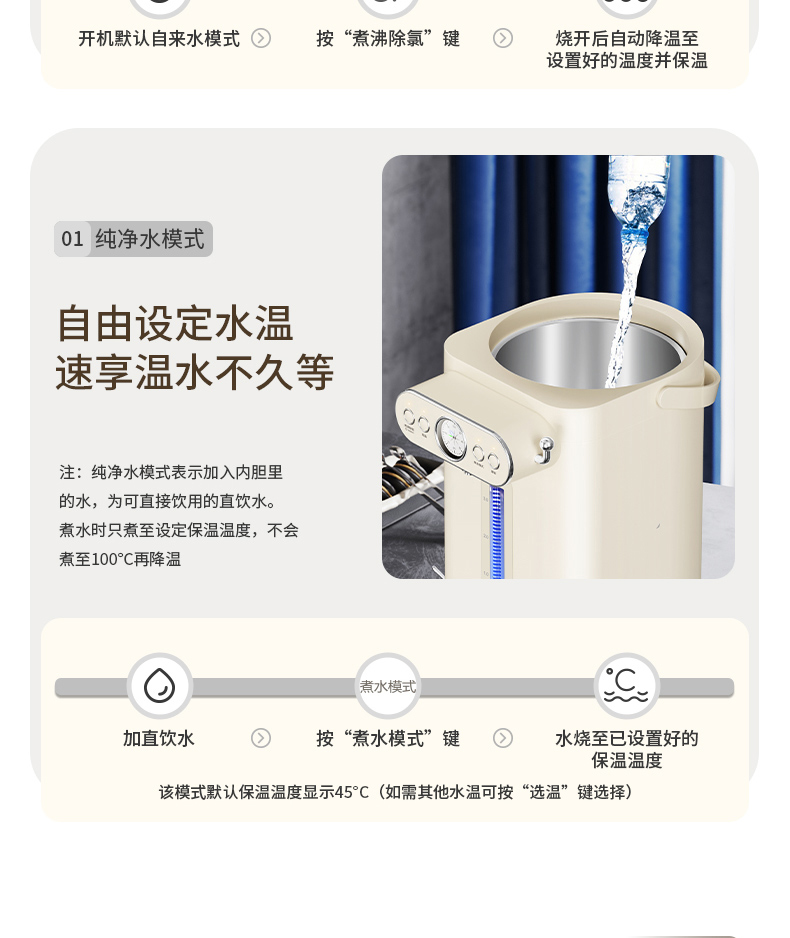 开机默认自来水模式

按“煮沸除氯”键

烧开后自动降温至设置好的温度并保温

01 纯净水模式

自由设定水温
速享温水不久等

注：纯净水模式表示加入内胆里的水，为可直接饮用的直饮水。煮水时只煮至设定保温温度，不会煮至100°C再降温

煮水模式

加直饮水

按“煮水模式”键

水烧至已设置好的保温温度

该模式默认保温温度显示45°C（如需其他水温可按“选温”键选择）