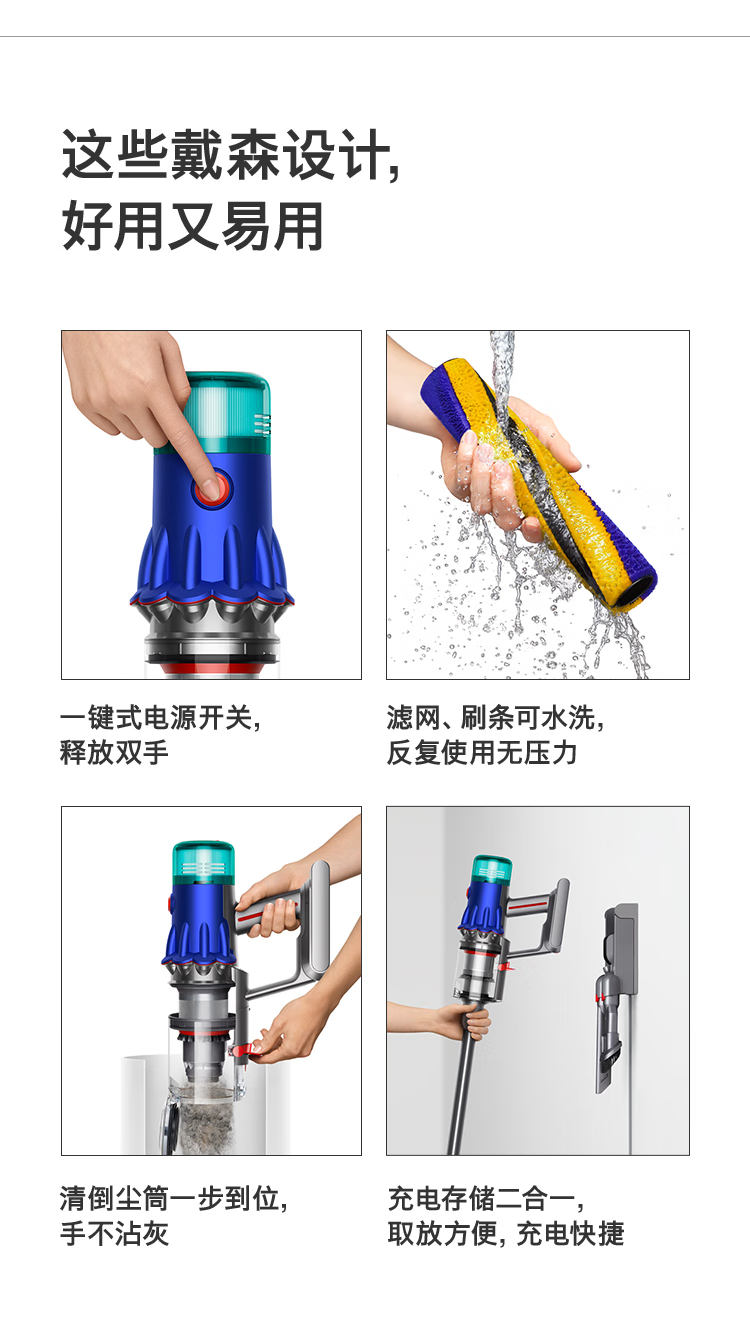 这些戴森设计,
好用又易用

一键式电源开关,
释放双手

滤网、刷条可水洗,
反复使用无压力

清倒尘筒一步到位,
手不沾灰

充电存储二合一,
取放方便, 充电快捷