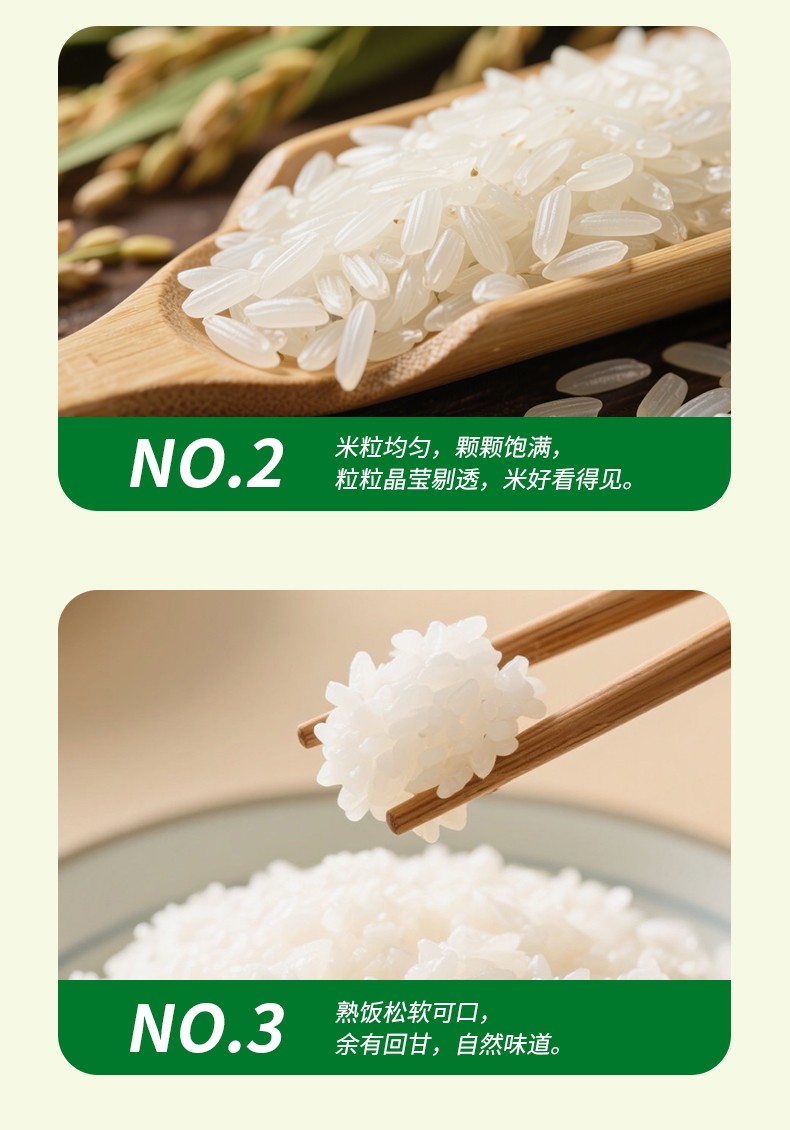 NO.2

米粒均匀，颗颗饱满，
粒粒晶莹剔透，米好看得见。

NO.3

熟饭松软可口，
余有回甘，自然味道。