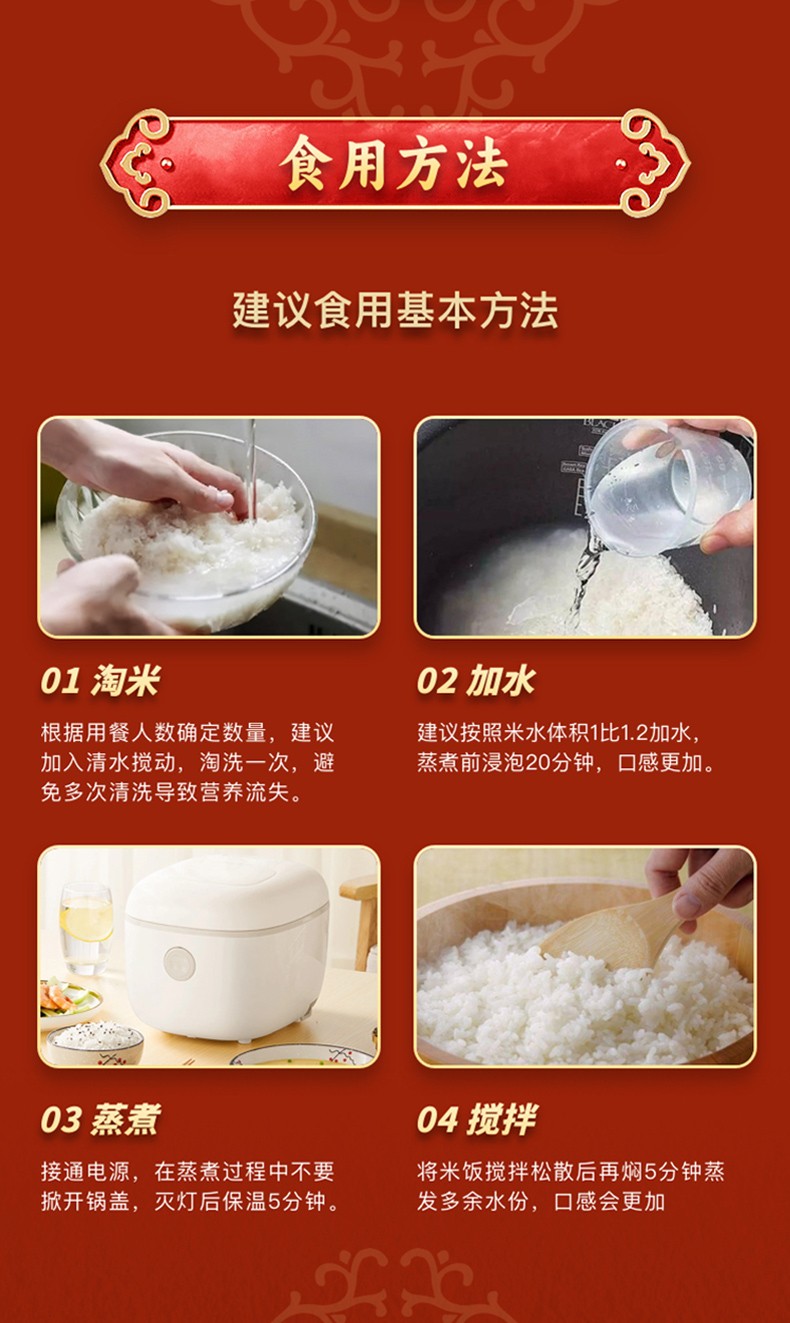 食用方法

建议食用基本方法

01 淘米

根据用餐人数确定数量，建议加入清水搅动，淘洗一次，避免多次清洗导致营养流失。

02 加水

建议按照米水体积1比1.2加水，蒸煮前浸泡20分钟，口感更加。

03 蒸煮

接通电源，在蒸煮过程中不要掀开锅盖，灭灯后保温5分钟。

04 搅拌

将米饭搅拌松散后再焖5分钟蒸发多余水份，口感会更加