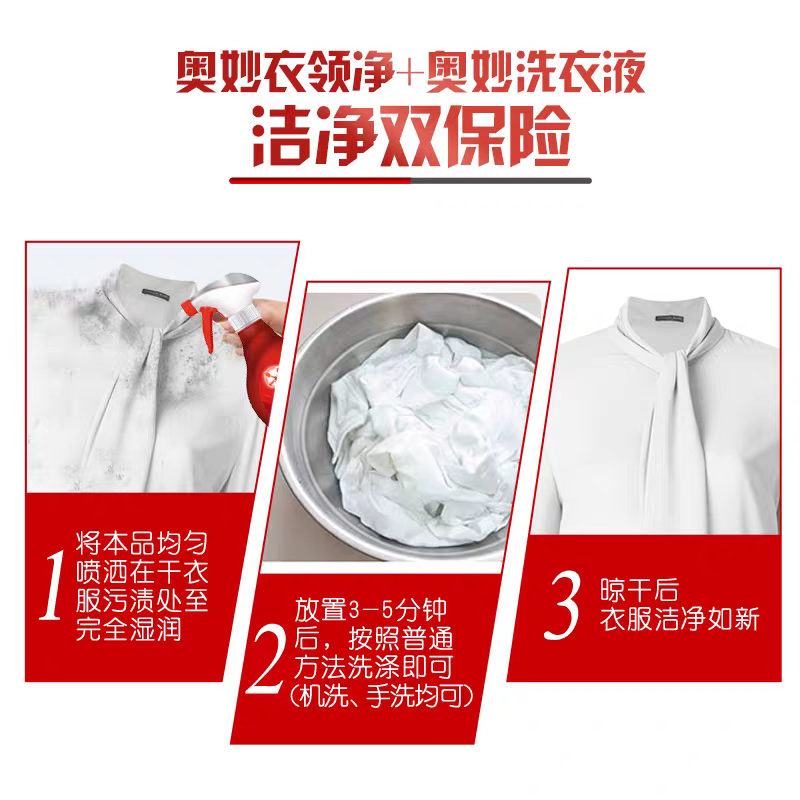 奥妙衣领净+奥妙洗衣液
洁净双保险

1 将本品均匀喷洒在干衣服污渍处至完全湿润

2 放置3-5分钟后，按照普通方法洗涤即可（机洗、手洗均可）

3 晾干后衣服洁净如新