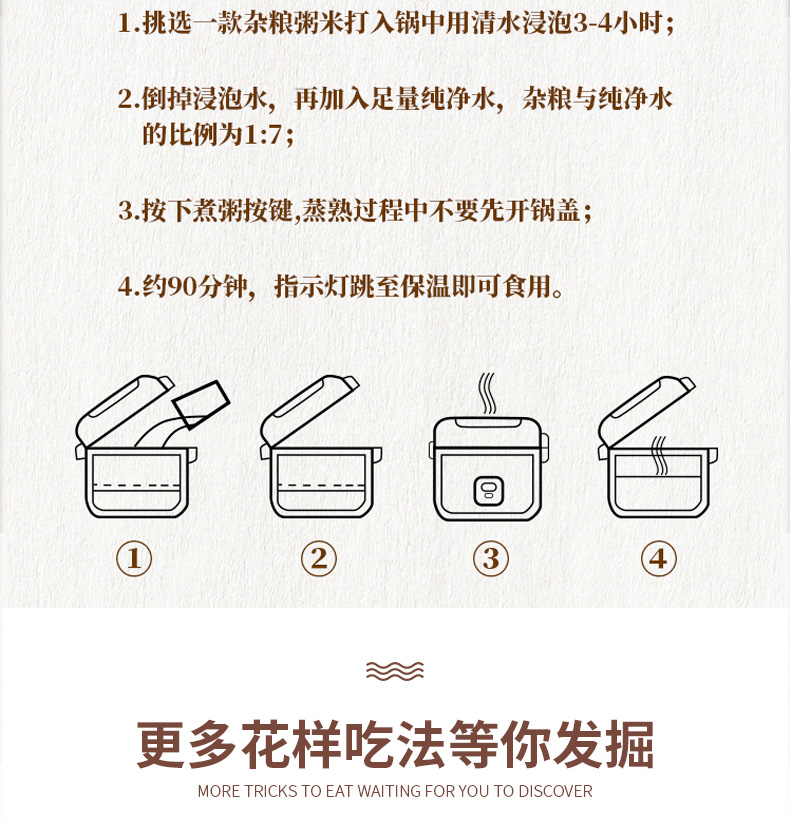 1.挑选一款杂粮粥米打入锅中用清水浸泡3-4小时；

2.倒掉浸泡水，再加入足量纯净水，杂粮与纯净水的比例为1:7；

3.按下煮粥按键,蒸熟过程中不要先开锅盖；

4.约90分钟，指示灯跳至保温即可食用。

①

②

③

④

更多花样吃法等你发掘

MORE TRICKS TO EAT WAITING FOR YOU TO DISCOVER