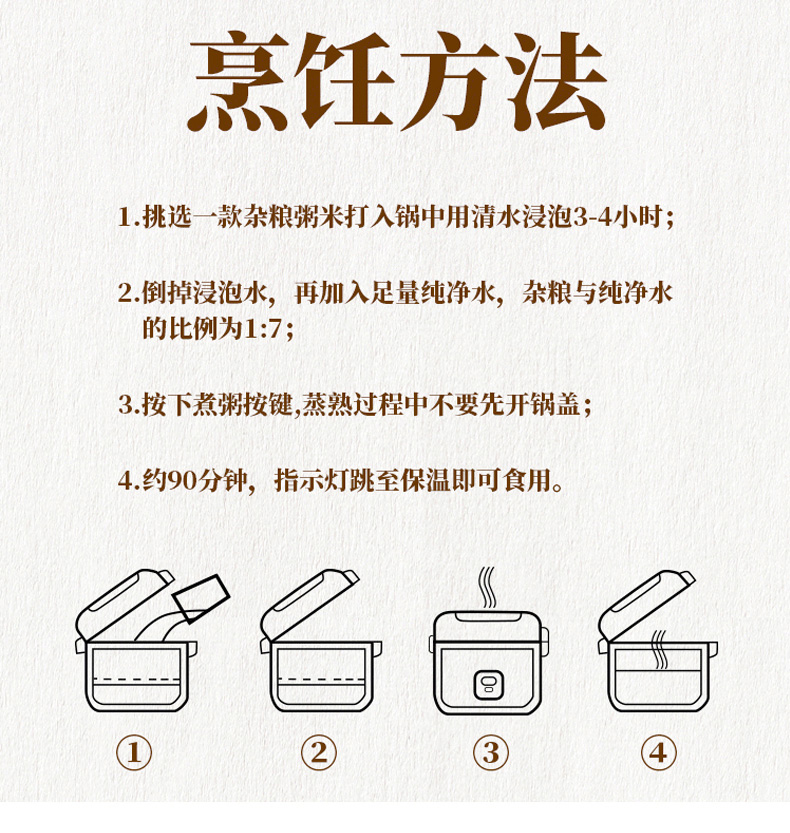 烹饪方法

1.挑选一款杂粮粥米打入锅中用清水浸泡3-4小时；

2.倒掉浸泡水，再加入足量纯净水，杂粮与纯净水的比例为1:7；

3.按下煮粥按键,蒸熟过程中不要先开锅盖；

4.约90分钟，指示灯跳至保温即可食用。

①

②

③

④