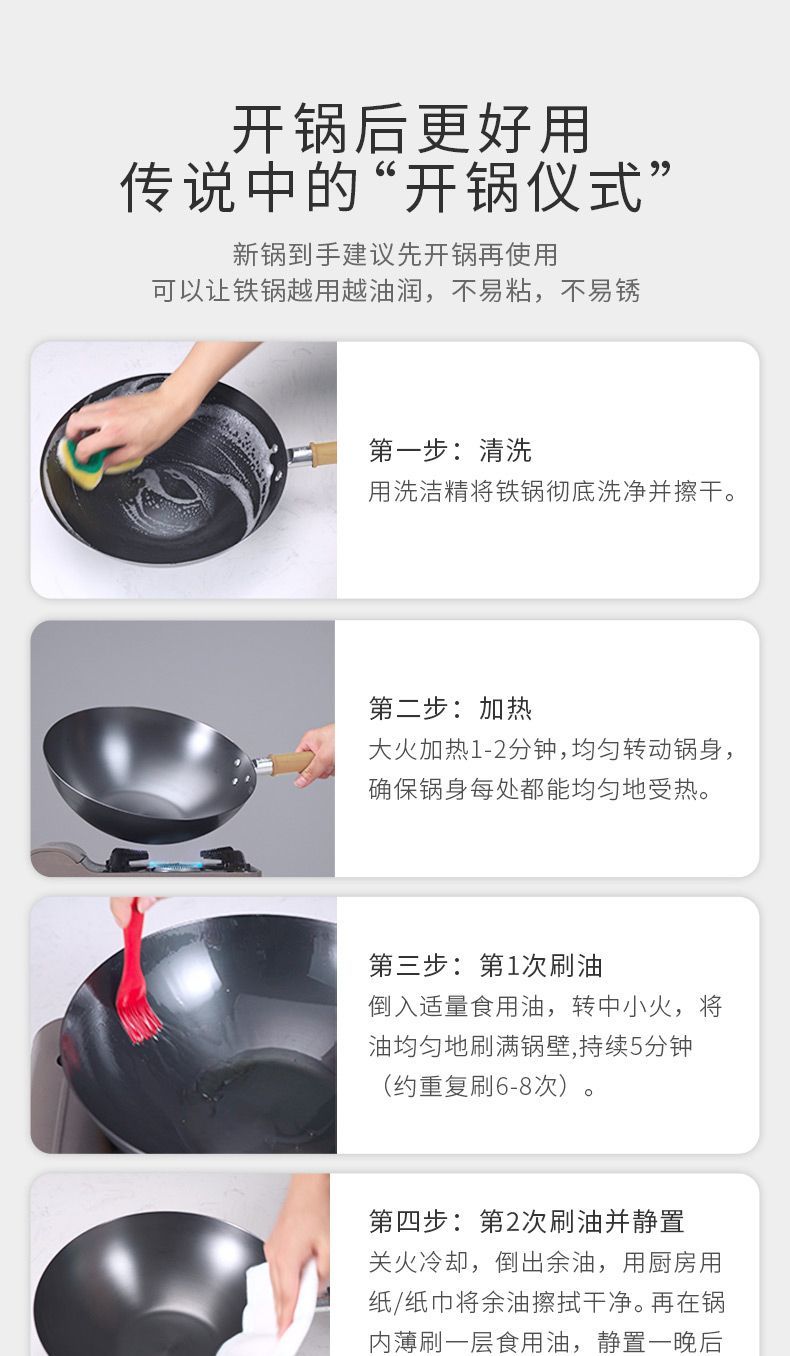 开锅后更好用
传说中的“开锅仪式”

新锅到手建议先开锅再使用
可以让铁锅越用越油润，不易粘，不易锈

第一步：清洗
用洗洁精将铁锅彻底洗净并擦干。

第二步：加热
大火加热1-2分钟，均匀转动锅身，确保锅身每处都能均匀地受热。

第三步：第1次刷油
倒入适量食用油，转中小火，将油均匀地刷满锅壁,持续5分钟（约重复刷6-8次）。

第四步：第2次刷油并静置
关火冷却，倒出余油，用厨房用纸/纸巾将余油擦拭干净。再在锅内薄刷一层食用油，静置一晚后