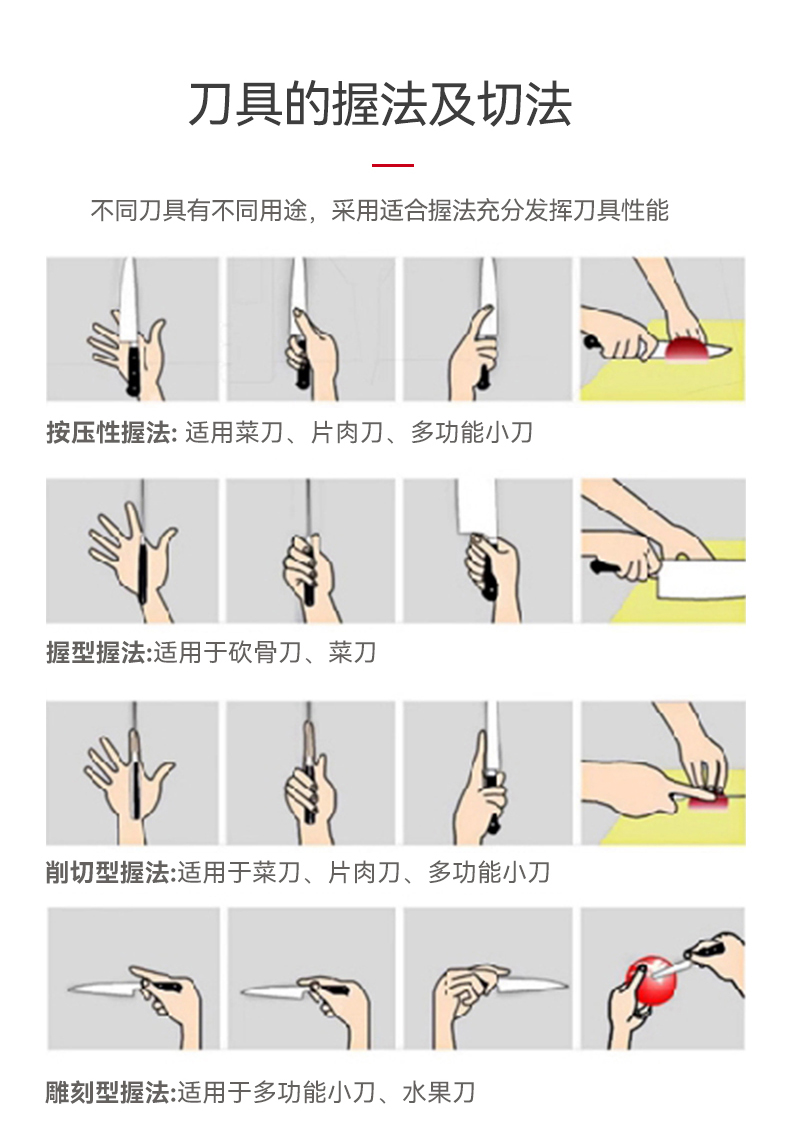 刀具的握法及切法

不同刀具有不同用途，采用适合握法充分发挥刀具性能

按压性握法: 适用菜刀、片肉刀、多功能小刀

握型握法:适用于砍骨刀、菜刀

削切型握法:适用于菜刀、片肉刀、多功能小刀

雕刻型握法:适用于多功能小刀、水果刀