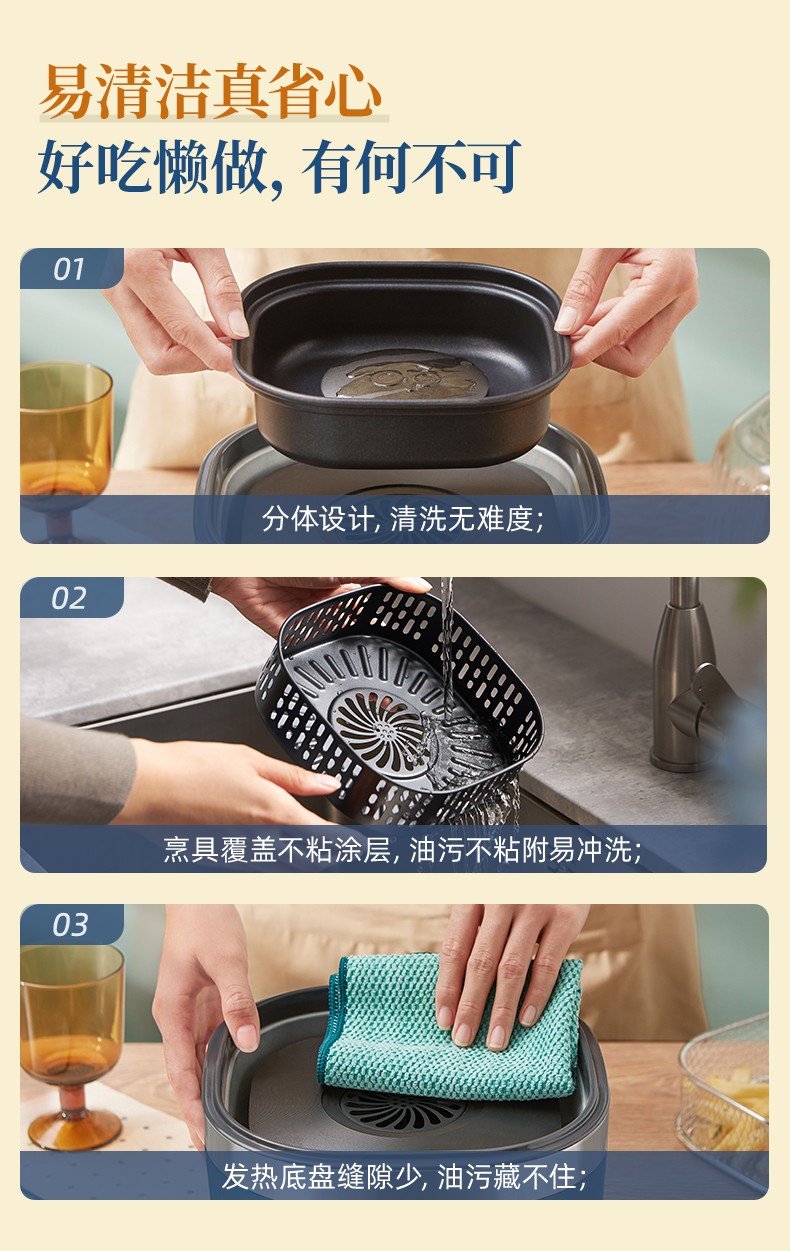 易清洁真省心
好吃懒做, 有何不可

01
分体设计, 清洗无难度;

02
烹具覆盖不粘涂层, 油污不粘附易冲洗;

03
发热底盘缝隙少, 油污藏不住;