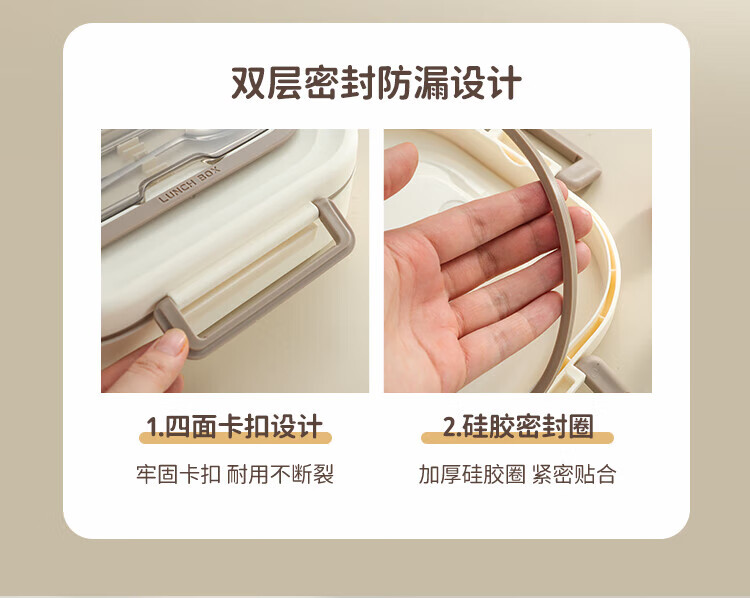 双层密封防漏设计

LUNCH BOX

1.四面卡扣设计

牢固卡扣 耐用不断裂

2.硅胶密封圈

加厚硅胶圈 紧密贴合