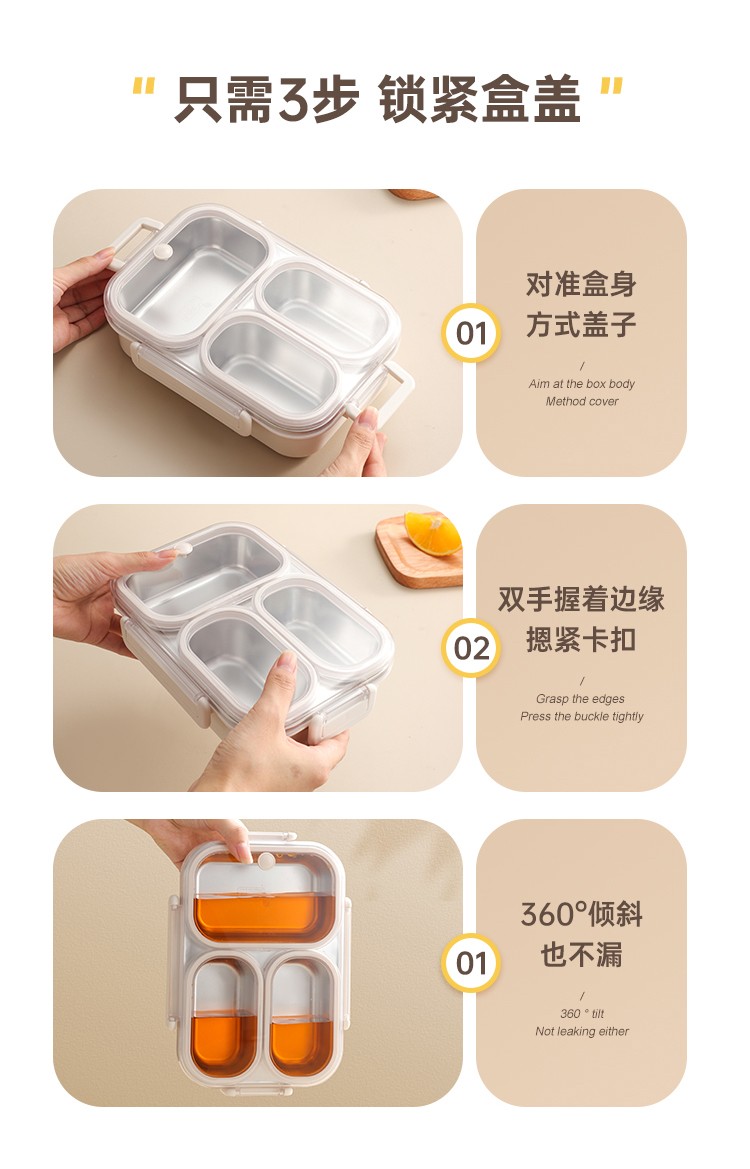 " 只需3步 锁紧盒盖 "

01

对准盒身
方式盖子

/
Aim at the box body
Method cover

02

双手握着边缘
摁紧卡扣

/
Grasp the edges
Press the buckle tightly

01

360°倾斜
也不漏

/
360 ° tilt
Not leaking either