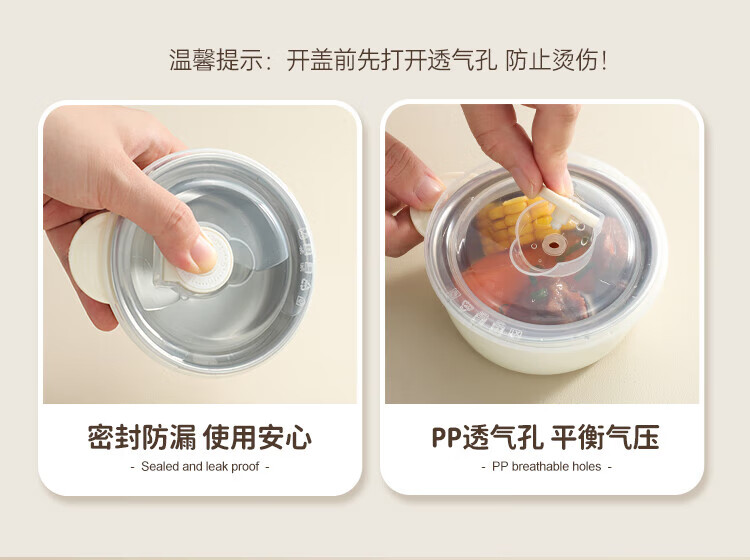 温馨提示：开盖前先打开透气孔 防止烫伤！

密封防漏 使用安心
- Sealed and leak proof -

PP透气孔 平衡气压
- PP breathable holes -