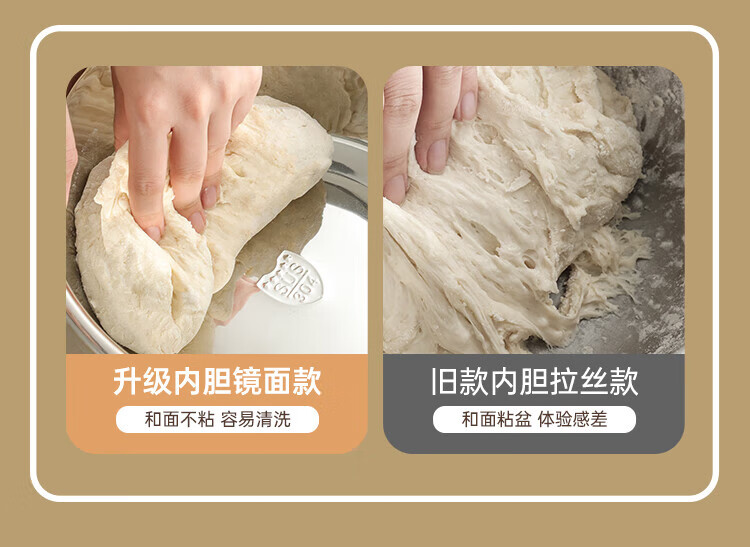 SUS 304

升级内胆镜面款
和面不粘 容易清洗

旧款内胆拉丝款
和面粘盆 体验感差