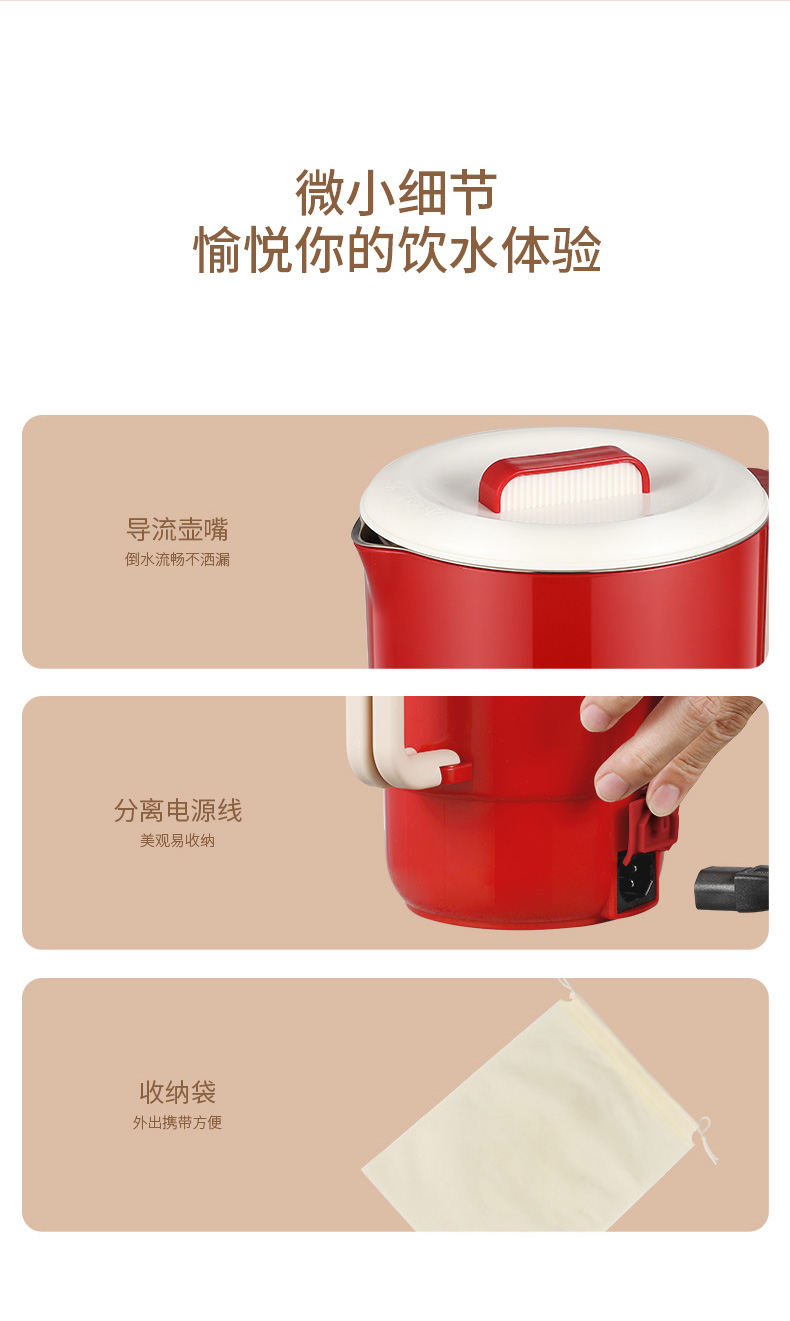 微小细节
愉悦你的饮水体验

导流壶嘴
倒水流畅不洒漏

分离电源线
美观易收纳

收纳袋
外出携带方便