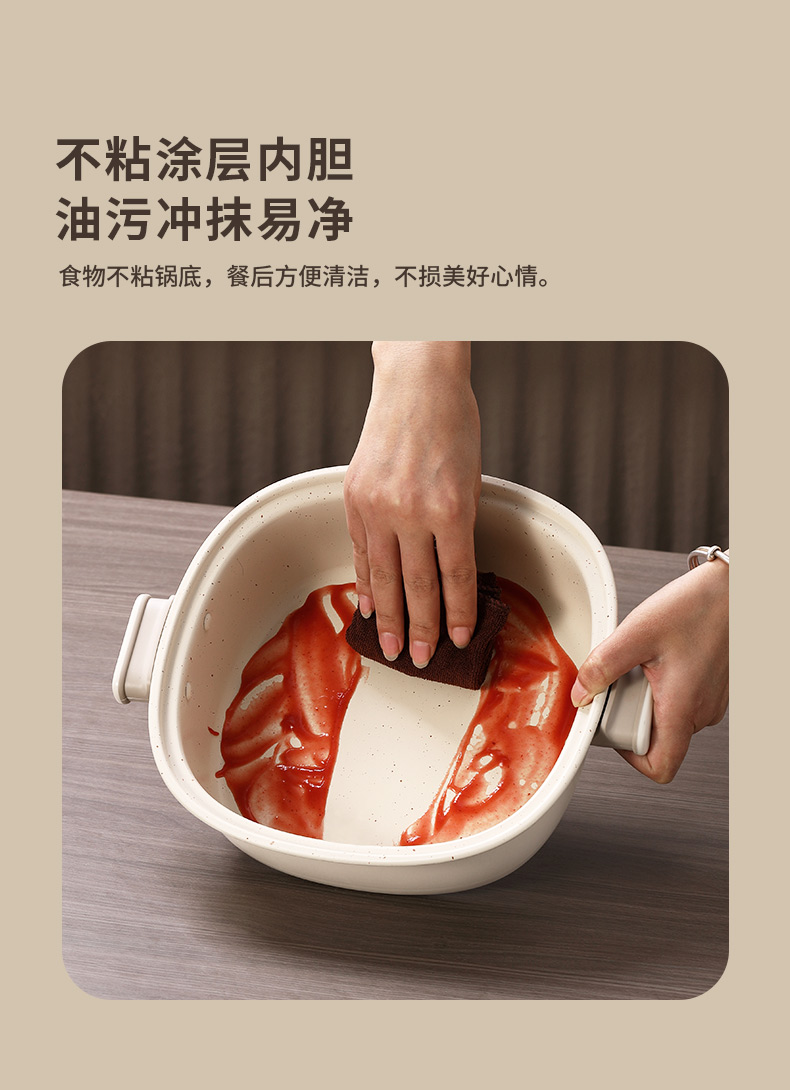 不粘涂层内胆
油污冲抹易净

食物不粘锅底，餐后方便清洁，不损美好心情。