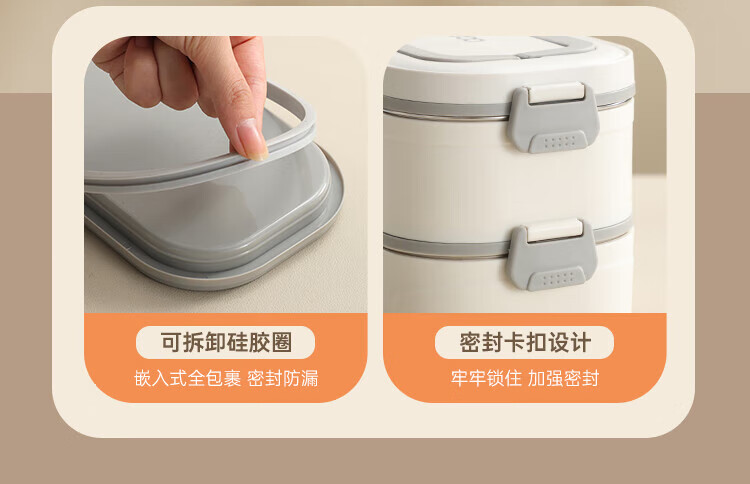 可拆卸硅胶圈

嵌入式全包裹 密封防漏

密封卡扣设计

牢牢锁住 加强密封