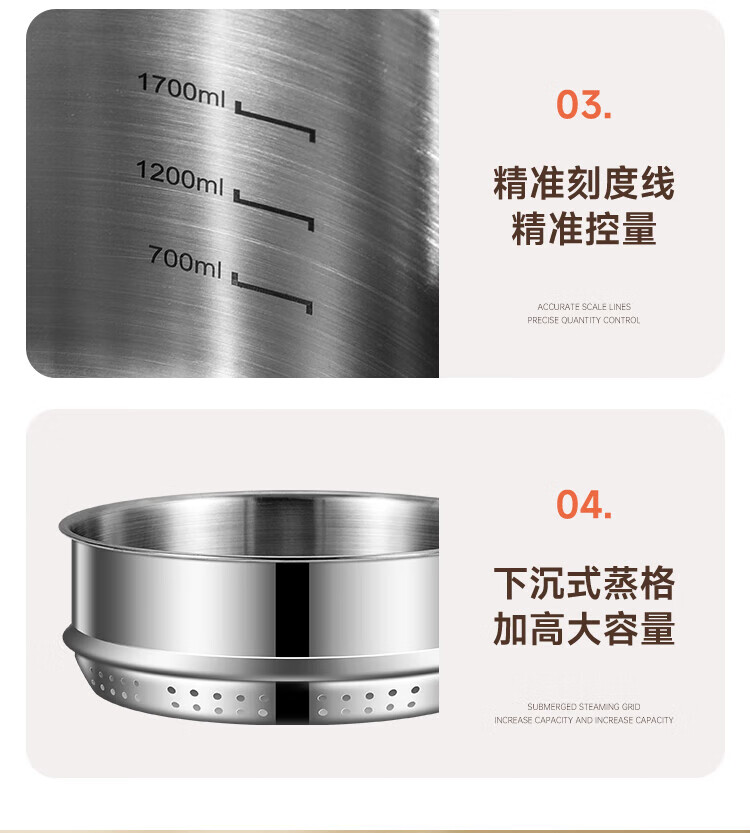 1700ml

1200ml

700ml

03.

精准刻度线
精准控量

ACCURATE SCALE LINES
PRECISE QUANTITY CONTROL

04.

下沉式蒸格
加高大容量

SUBMERGED STEAMING GRID
INCREASE CAPACITY AND INCREASE CAPACITY