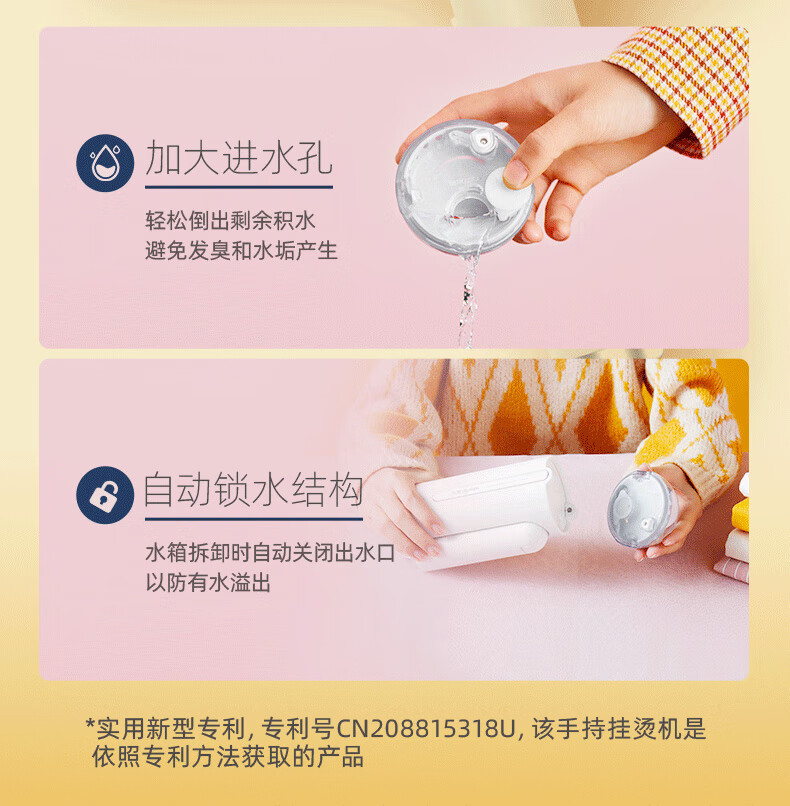 加大进水孔

轻松倒出剩余积水
避免发臭和水垢产生

自动锁水结构

水箱拆卸时自动关闭出水口
以防有水溢出

*实用新型专利, 专利号CN208815318U, 该手持挂烫机是依照专利方法获取的产品