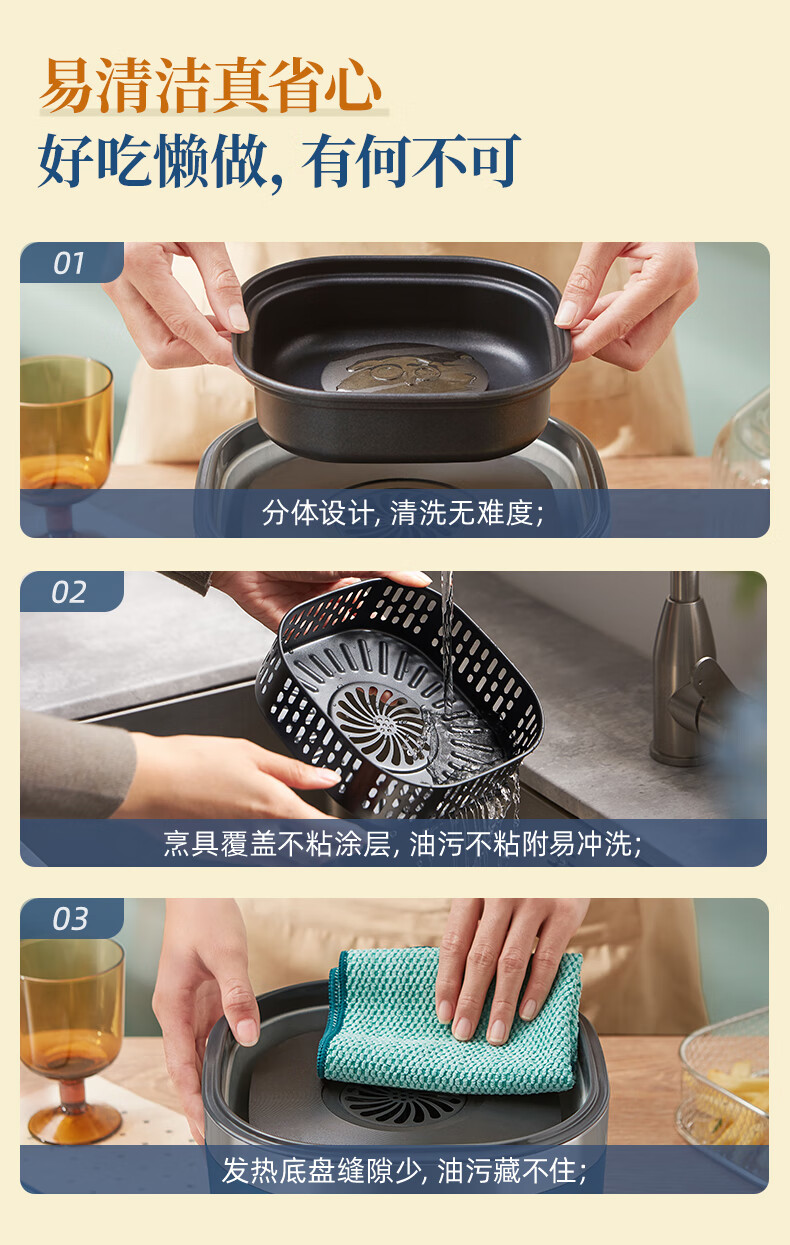 易清洁真省心
好吃懒做, 有何不可

01
分体设计, 清洗无难度;

02
烹具覆盖不粘涂层, 油污不粘附易冲洗;

03
发热底盘缝隙少, 油污藏不住;