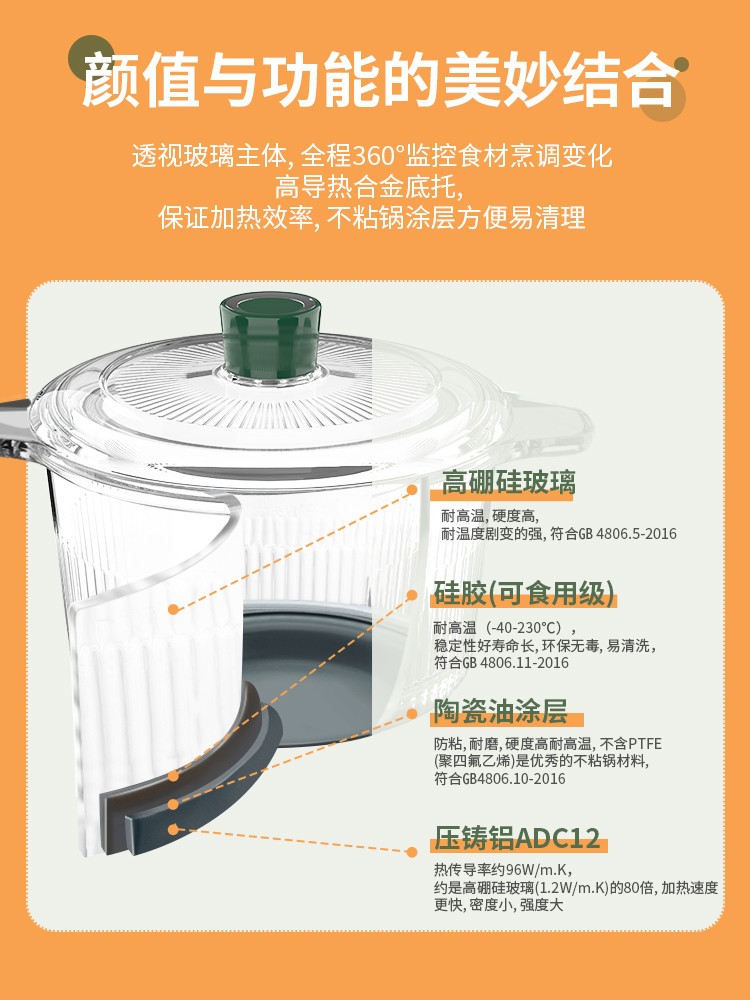 颜值与功能的美妙结合

透视玻璃主体, 全程360°监控食材烹调变化
高导热合金底托,
保证加热效率, 不粘锅涂层方便易清理

高硼硅玻璃
耐高温, 硬度高,
耐温度剧变的强, 符合GB 4806.5-2016

硅胶(可食用级)
耐高温（-40-230℃）,
稳定性好寿命长, 环保无毒, 易清洗,
符合GB 4806.11-2016

陶瓷油涂层
防粘, 耐磨, 硬度高耐高温, 不含PTFE
(聚四氟乙烯)是优秀的不粘锅材料,
符合GB4806.10-2016

压铸铝ADC12
热传导率约96W/m.K,
约是高硼硅玻璃(1.2W/m.K)的80倍, 加热速度更快, 密度小, 强度大