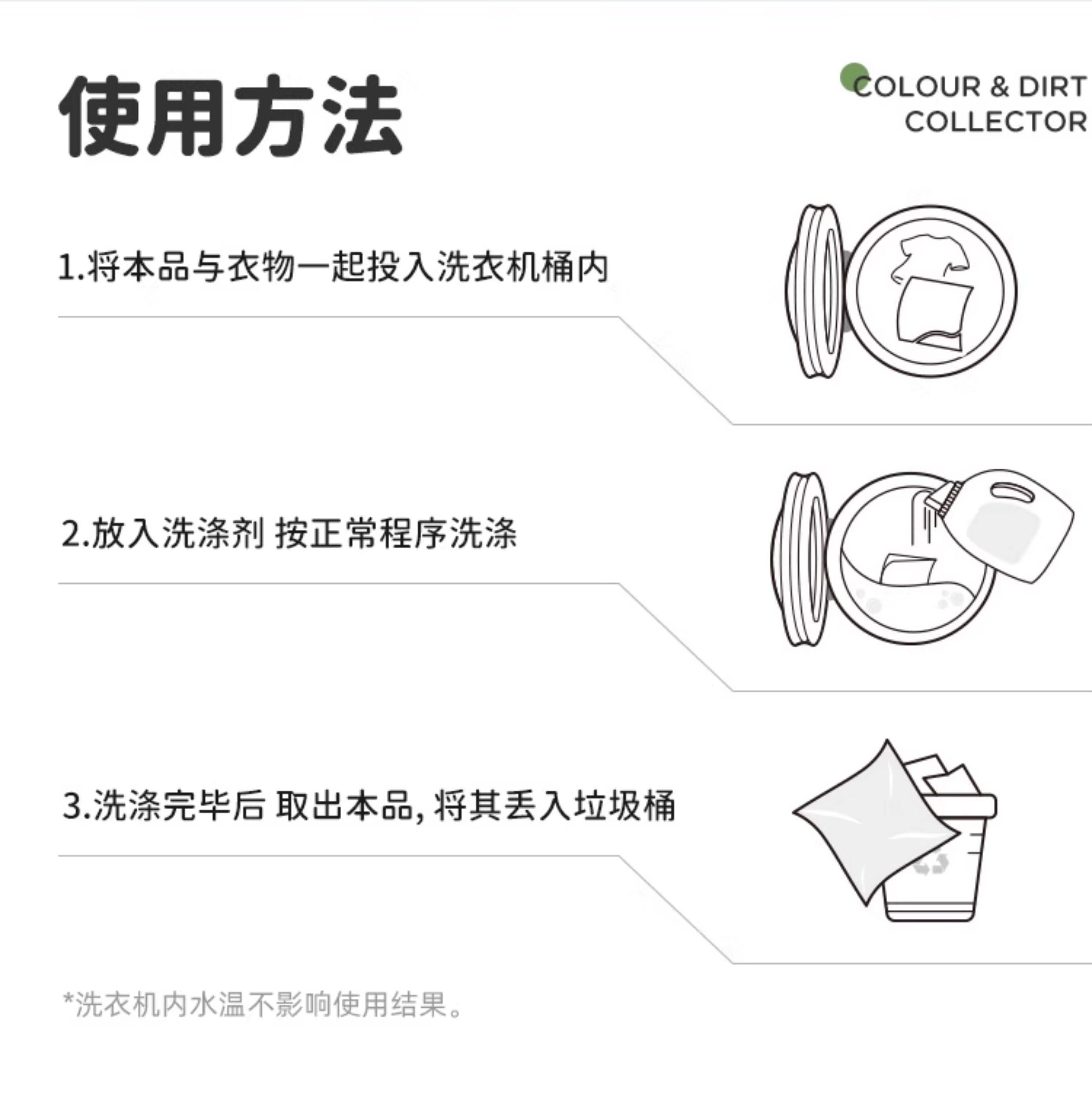 使用方法

COLOUR & DIRT COLLECTOR

1.将本品与衣物一起投入洗衣机桶内

2.放入洗涤剂 按正常程序洗涤

3.洗涤完毕后 取出本品, 将其丢入垃圾桶

*洗衣机内水温不影响使用结果。