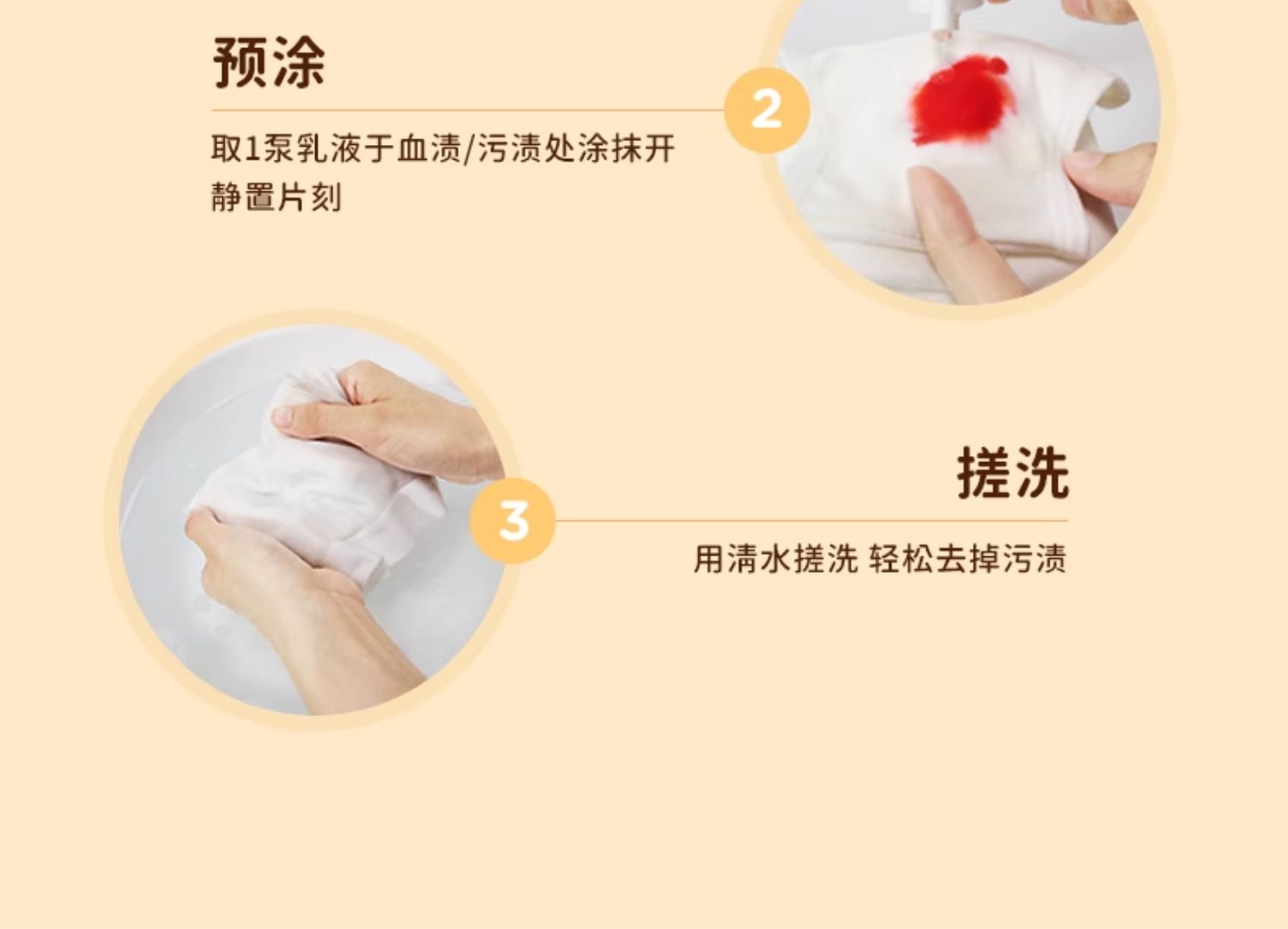 预涂

2

取1泵乳液于血渍/污渍处涂抹开
静置片刻

搓洗

3

用清水搓洗 轻松去掉污渍