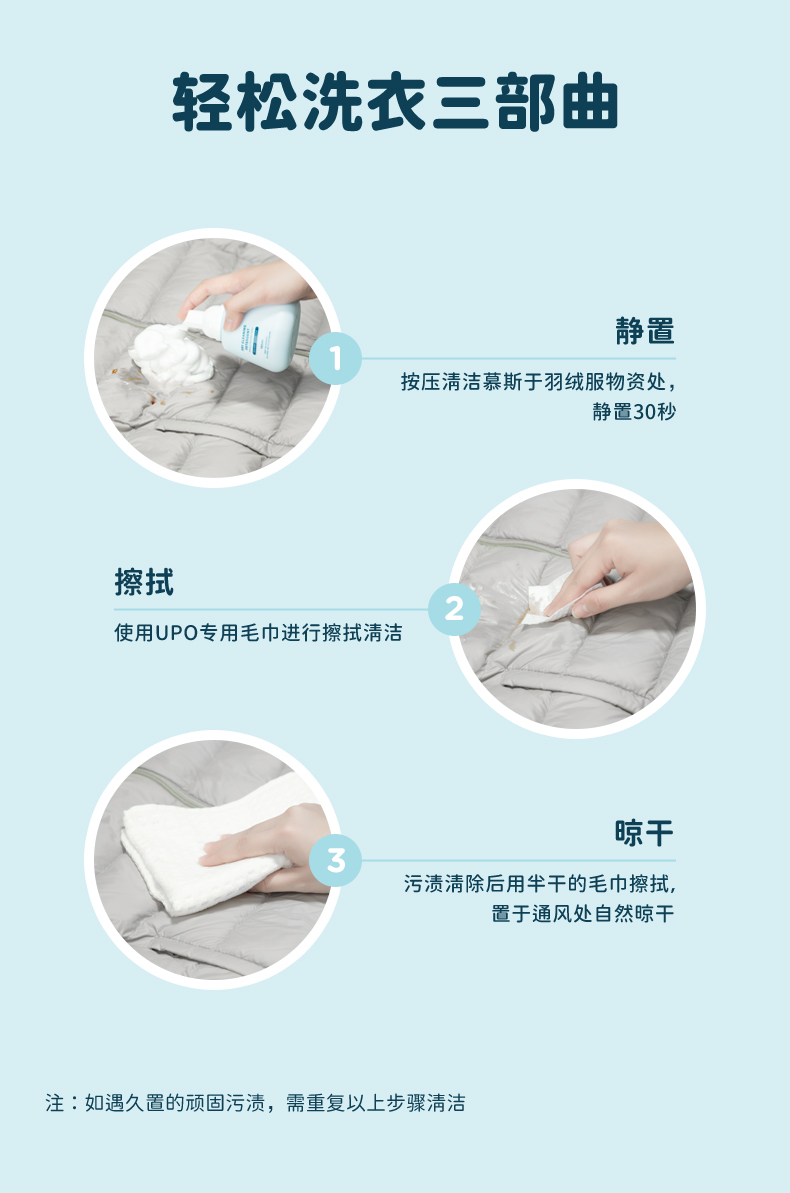 轻松洗衣三部曲

1
静置
按压清洁慕斯于羽绒服物资处，静置30秒

2
擦拭
使用UPO专用毛巾进行擦拭清洁

3
晾干
污渍清除后用半干的毛巾擦拭，置于通风处自然晾干

注：如遇久置的顽固污渍，需重复以上步骤清洁