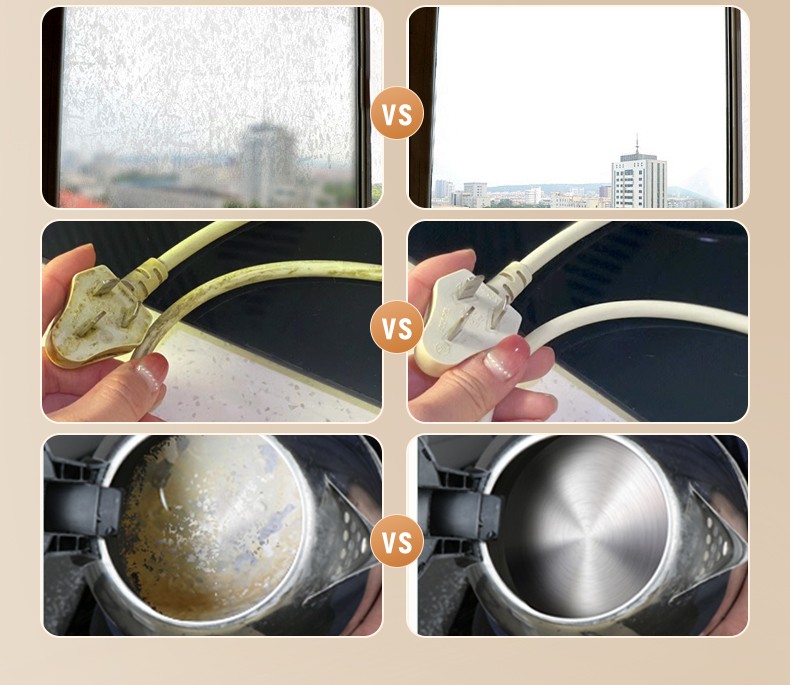 VS

VS

VS