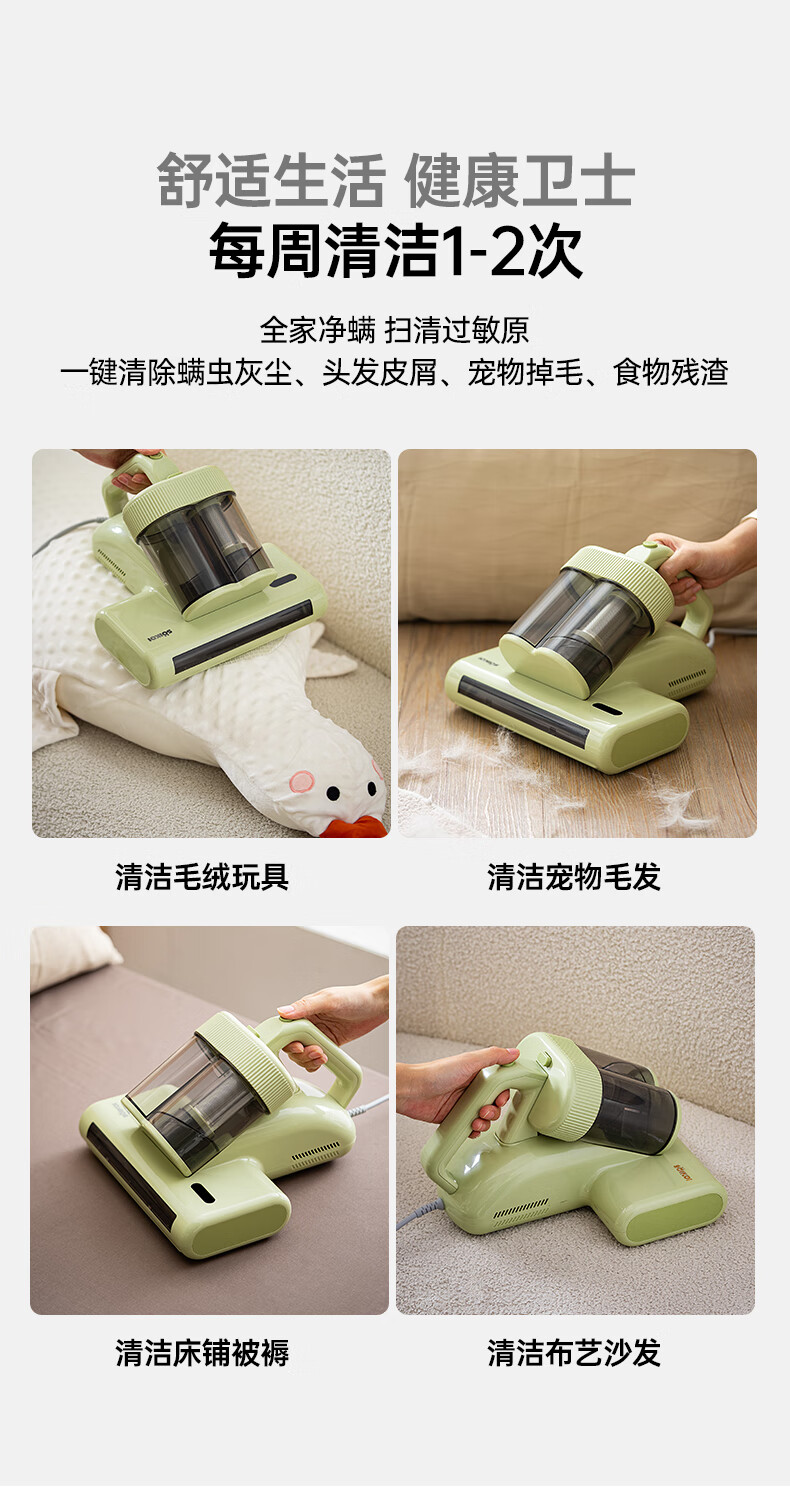 舒适生活 健康卫士
每周清洁1-2次

全家净螨 扫清过敏原
一键清除螨虫灰尘、头发皮屑、宠物掉毛、食物残渣

清洁毛绒玩具

清洁宠物毛发

清洁床铺被褥

清洁布艺沙发